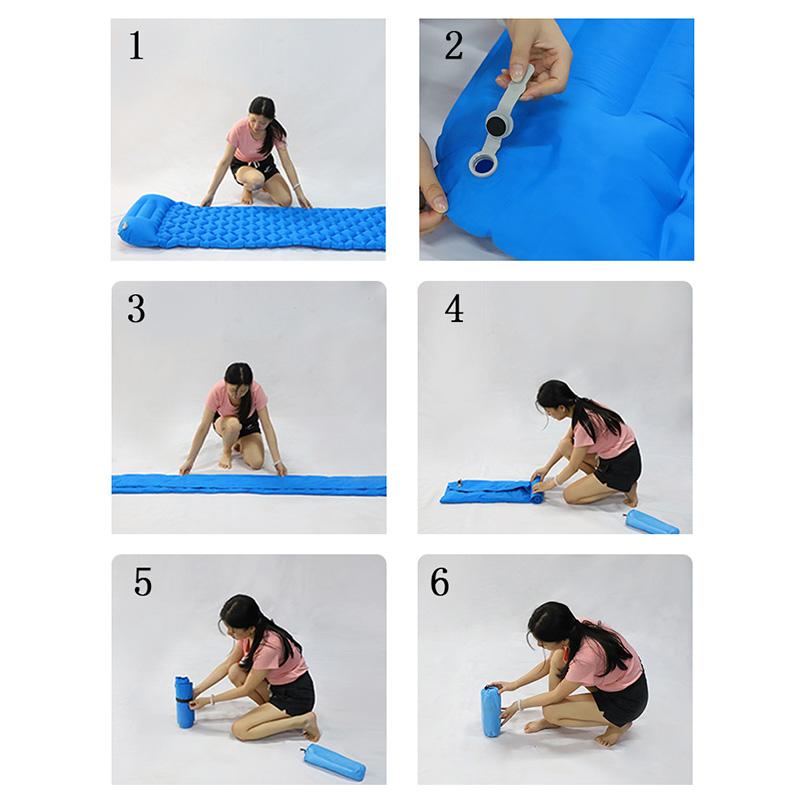 1

2

3

4

5

6