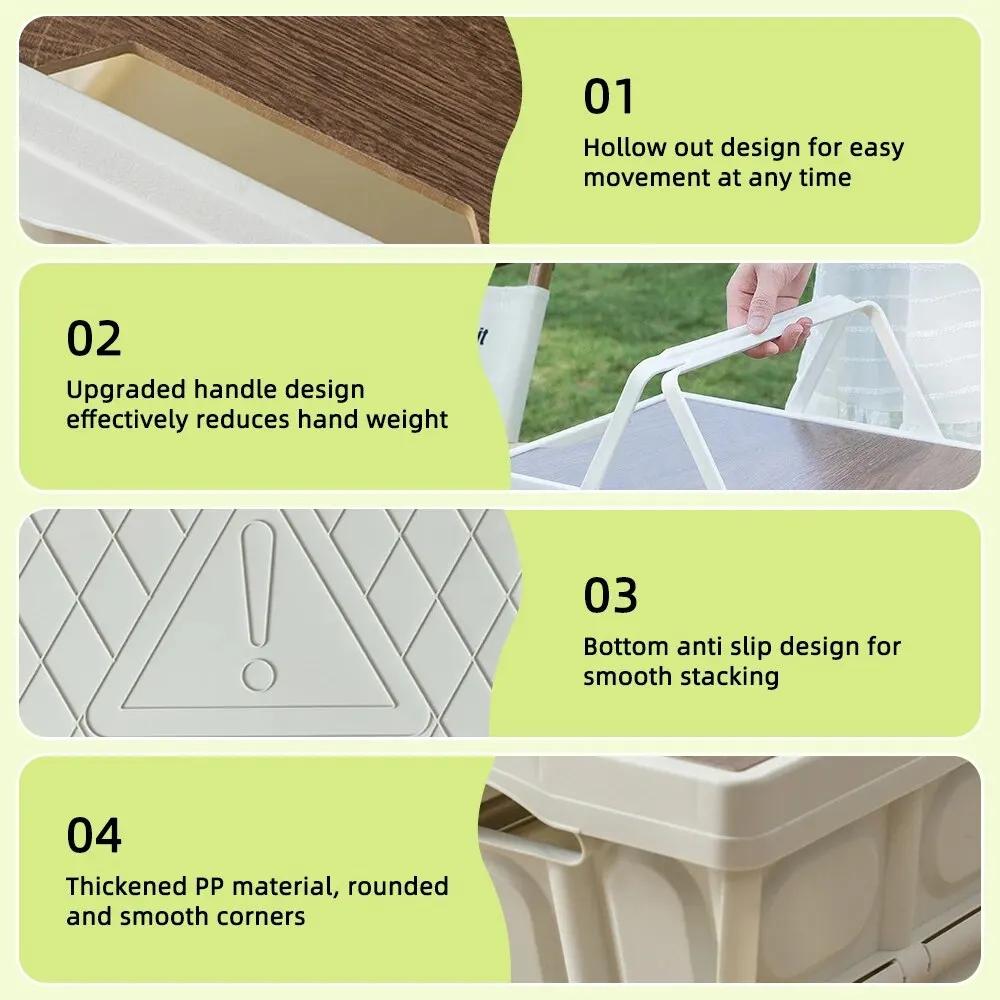 01

Hollow out design for easy movement at any time

02

Upgraded handle design effectively reduces hand weight

03

Bottom anti slip design for smooth stacking

04

Thickened PP material, rounded and smooth corners