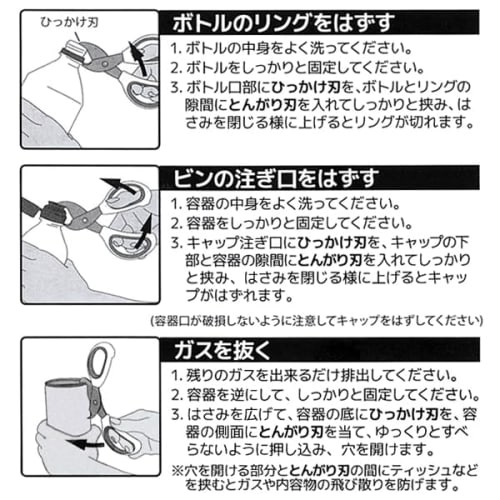 ひっかけ刃

ボトルのリングをはずす

1. ボトルの中身をよく洗ってください。
2. ボトルをしっかりと固定してください。
3. ボトル口部にひっかけ刃を、ボトルとリングの隙間にとんがり刃を入れてしっかりと挟み、はさみを閉じる様に上げるとリングが切れます。

ビンの注ぎ口をはずす

1. 容器の中身をよく洗ってください。
2. 容器をしっかりと固定してください。
3. キャップ注ぎ口にひっかけ刃を、キャップの下部と容器の隙間にとんがり刃を入れてしっかりと挟み、はさみを閉じる様に上げるとキャップがはずれます。

(容器口が破損しないように注意してキャップをはずしてください)

ガスを抜く

1. 残りのガスを出来るだけ排出してください。
2. 容器を逆にして、しっかりと固定してください。
3. はさみを広げて、容器の底にひっかけ刃を、容器の側面にとんがり刃を当て、ゆっくりとすべらないように押し込み、穴を開けます。

※穴を開ける部分ととんがり刃の間にティッシュなどを挟むとガスや内容物の飛び散りを防げます。