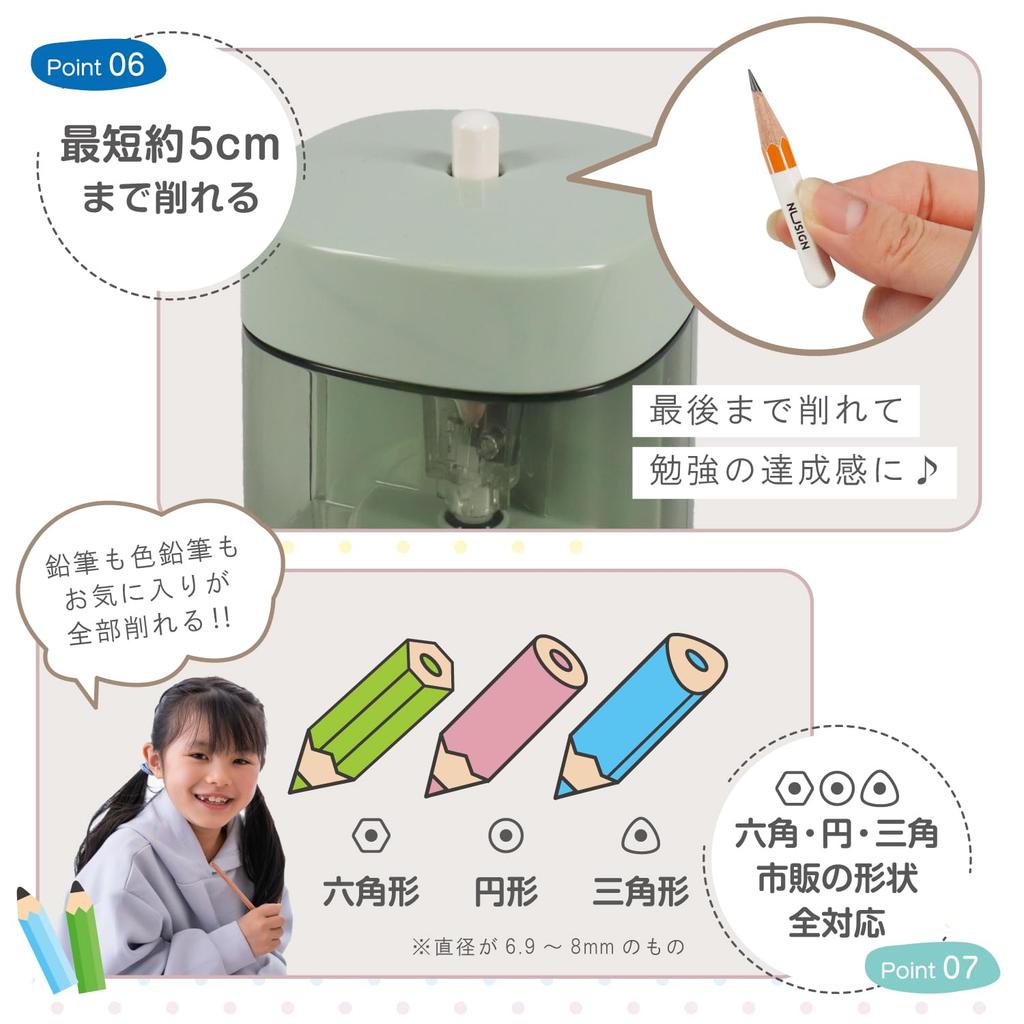 Point 06

最短約5cm
まで削れる

NUSIGN

最後まで削れて
勉強の達成感に♪

鉛筆も色鉛筆も
お気に入りが
全部削れる!!

六角形　円形　三角形

※直径が 6.9 ～ 8mm のもの

六角・円・三角
市販の形状
全対応

Point 07