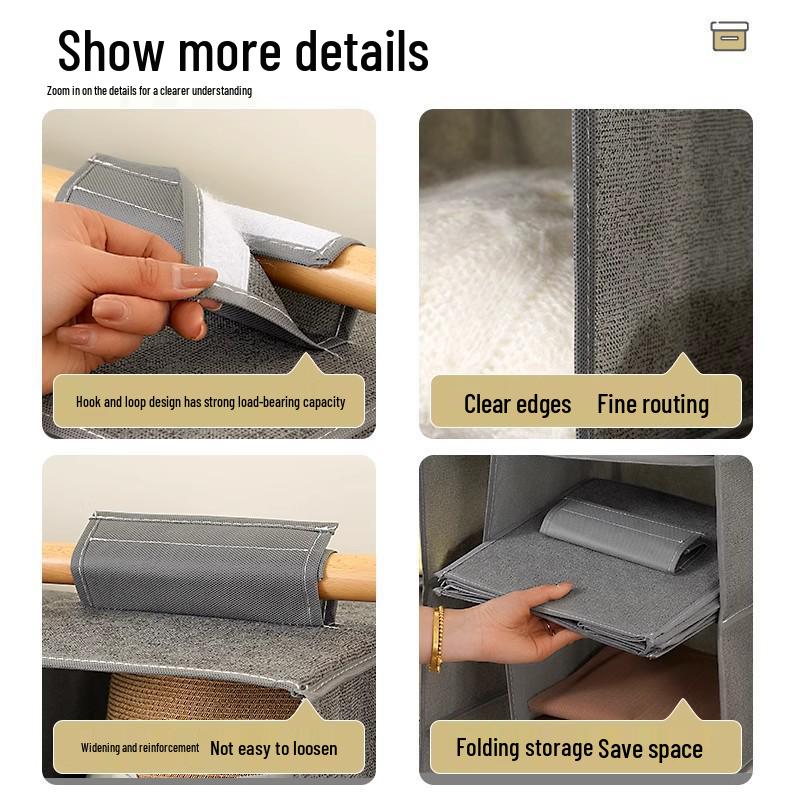 Show more details

Zoom in on the details for a clearer understanding

Hook and loop design has strong load-bearing capacity

Clear edges Fine routing

Widening and reinforcement Not easy to loosen

Folding storage Save space