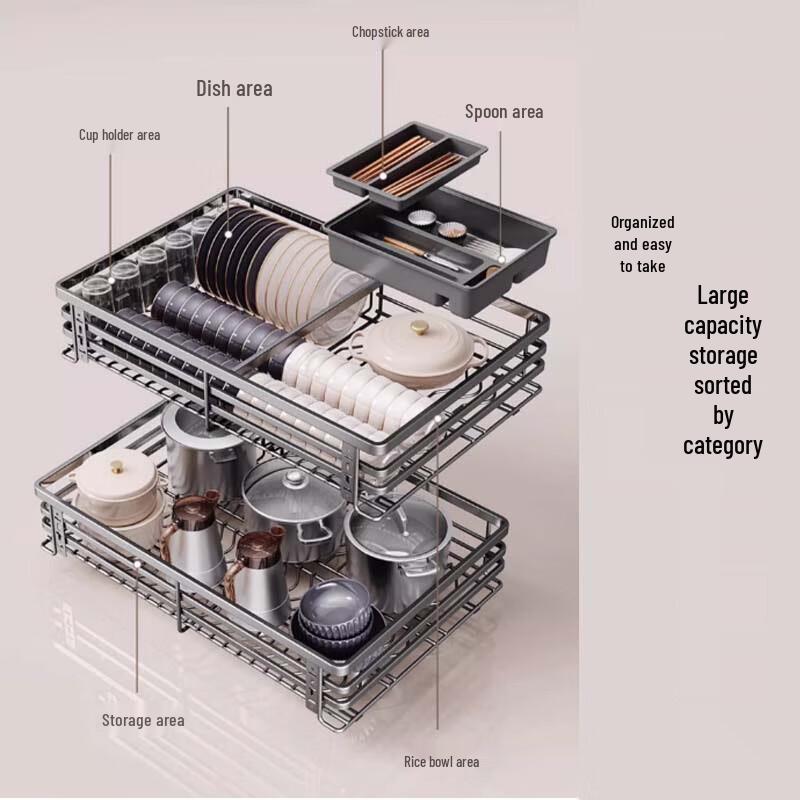 Chopstick area

Dish area

Spoon area

Cup holder area

Organized and easy to take

Large capacity storage sorted by category

Storage area

Rice bowl area