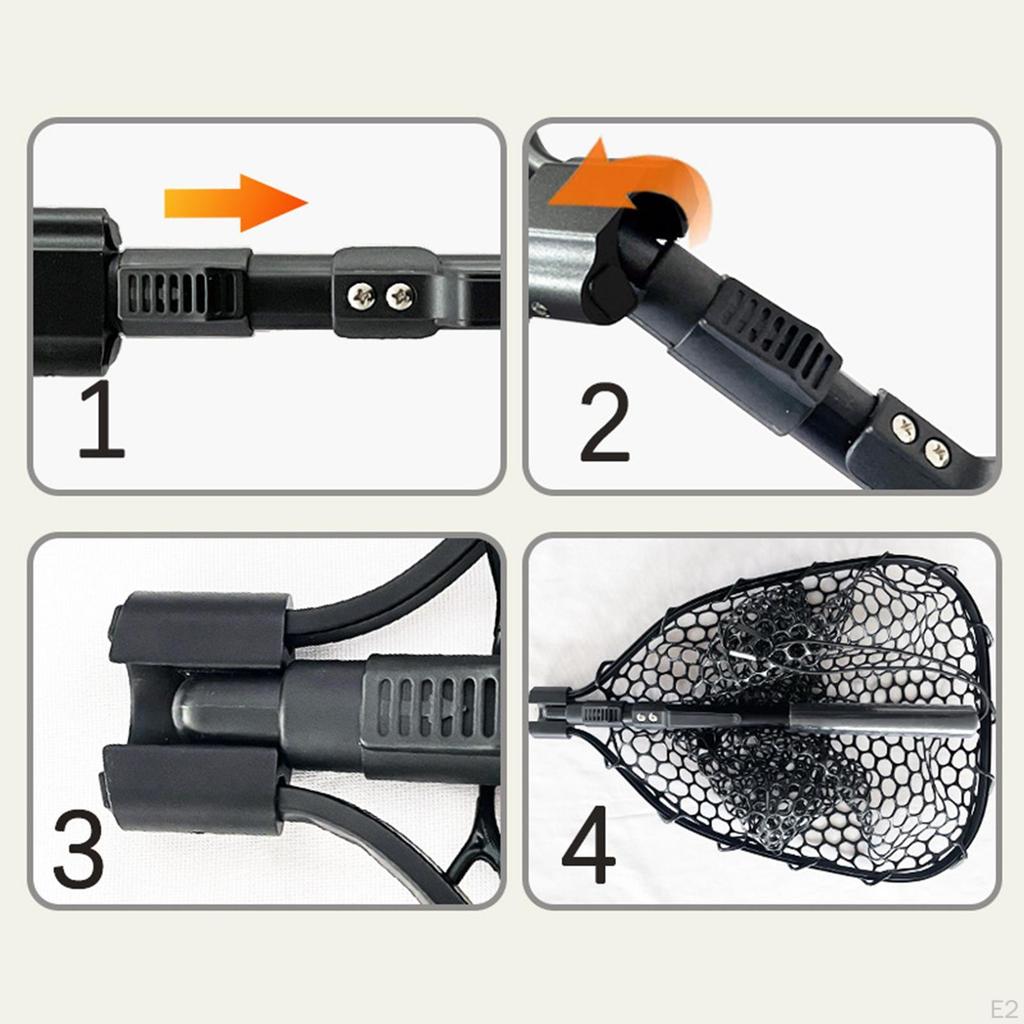 1

2

3

4

E2