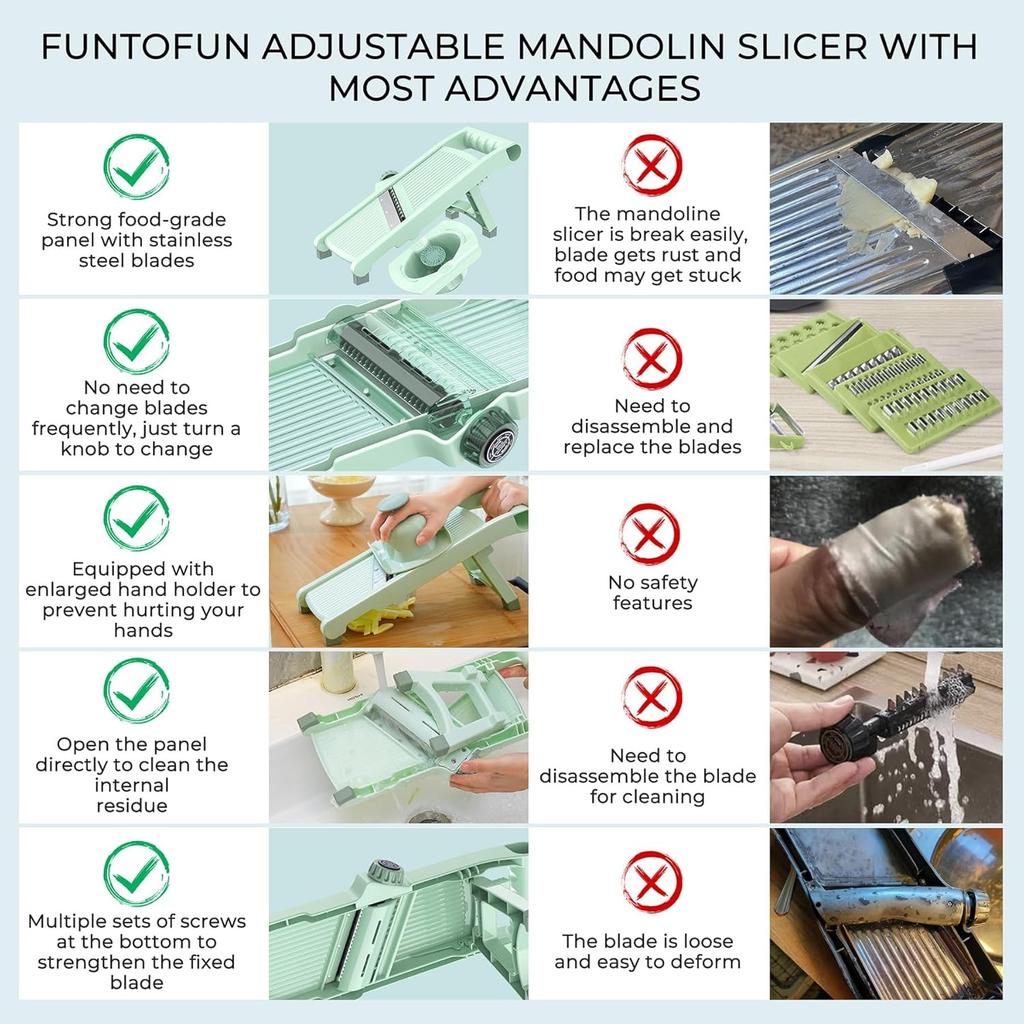 FUNTOFUN ADJUSTABLE MANDOLIN SLICER WITH MOST ADVANTAGES

Strong food-grade panel with stainless steel blades

The mandoline slicer is break easily, blade gets rust and food may get stuck

No need to change blades frequently, just turn a knob to change

Need to disassemble and replace the blades

Equipped with enlarged hand holder to prevent hurting your hands

No safety features

Open the panel directly to clean the internal residue

Need to disassemble the blade for cleaning

Multiple sets of screws at the bottom to strengthen the fixed blade

The blade is loose and easy to deform