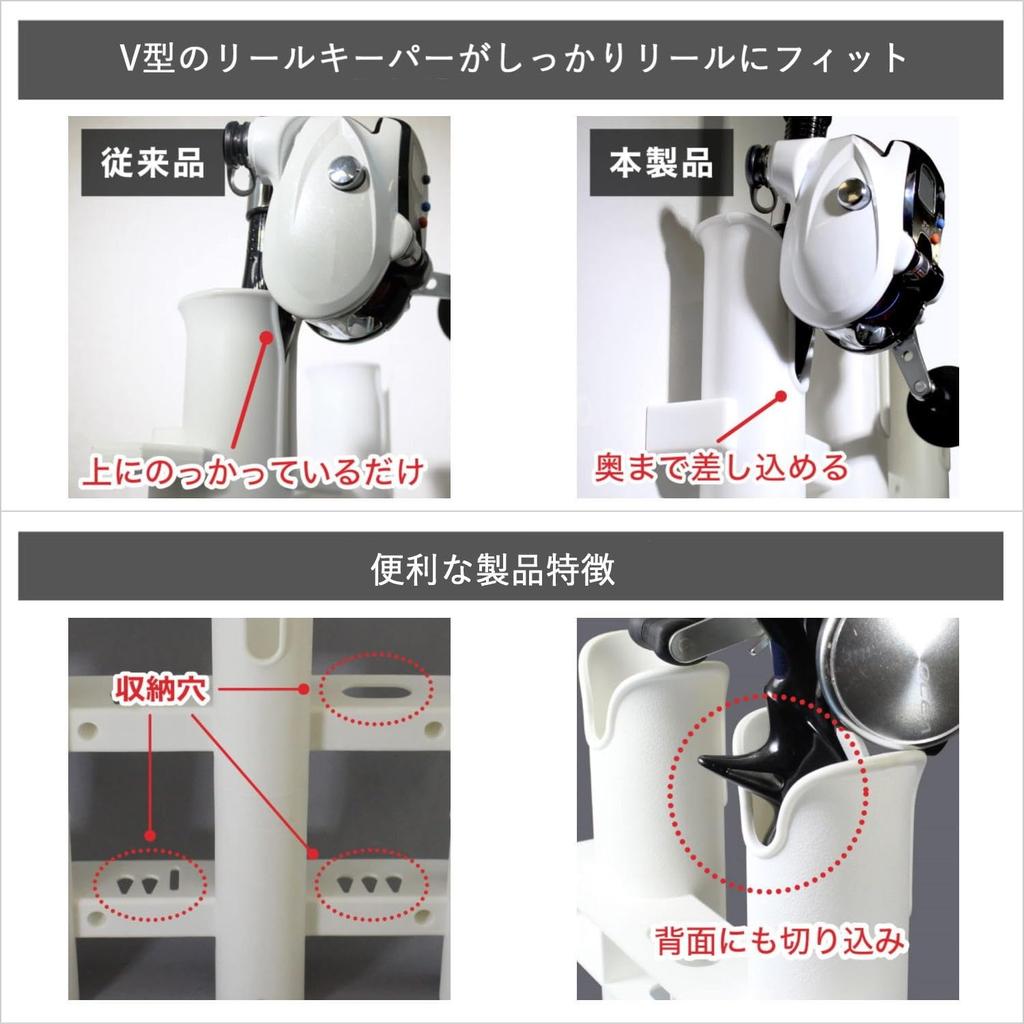 V型のリールキーパーがしっかりリールにフィット

従来品

上にのっかっているだけ

本製品

奥まで差し込める

便利な製品特徴

収納穴

背面にも切り込み