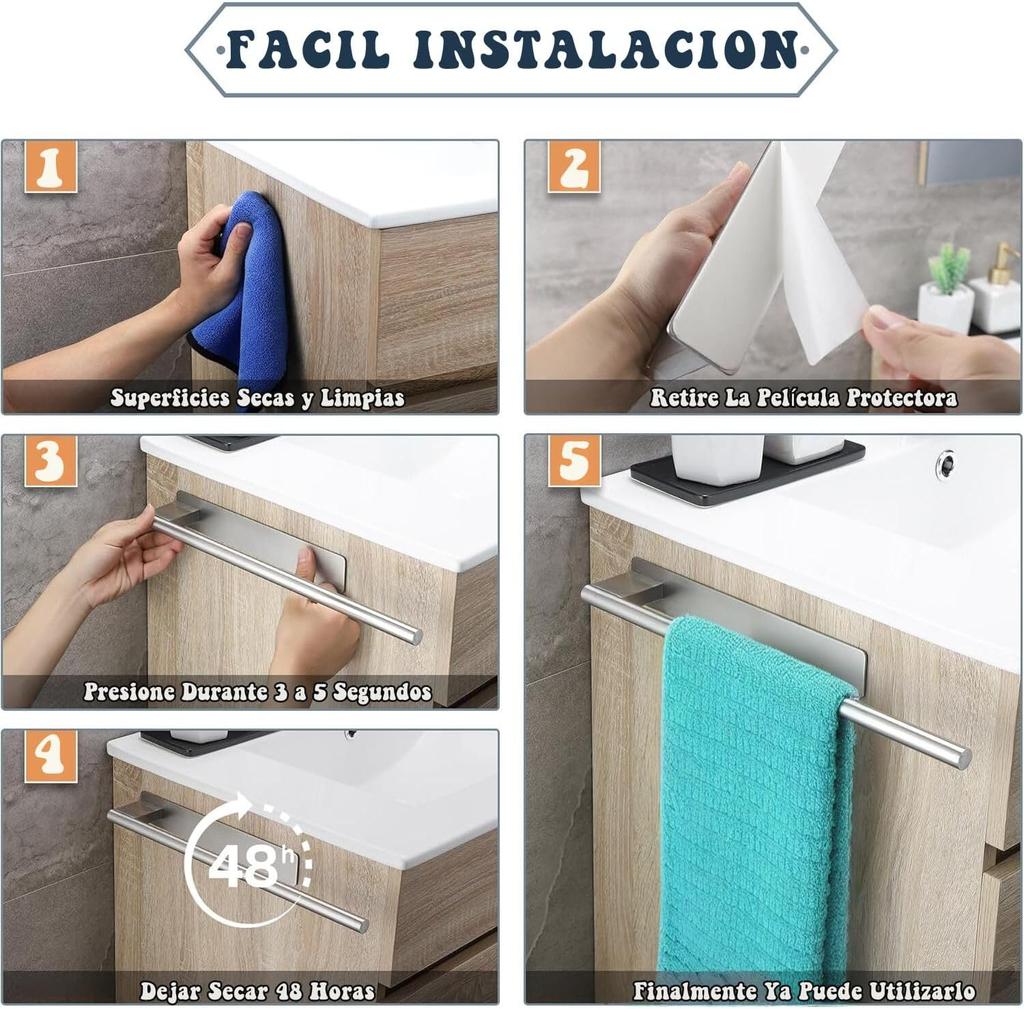 FACIL INSTALACION

1
Superficies Secas y Limpias

2
Retire La Película Protectora

3
Presione Durante 3 a 5 Segundos

4
48h
Dejar Secar 48 Horas

5
Finalmente Ya Puede Utilizarlo