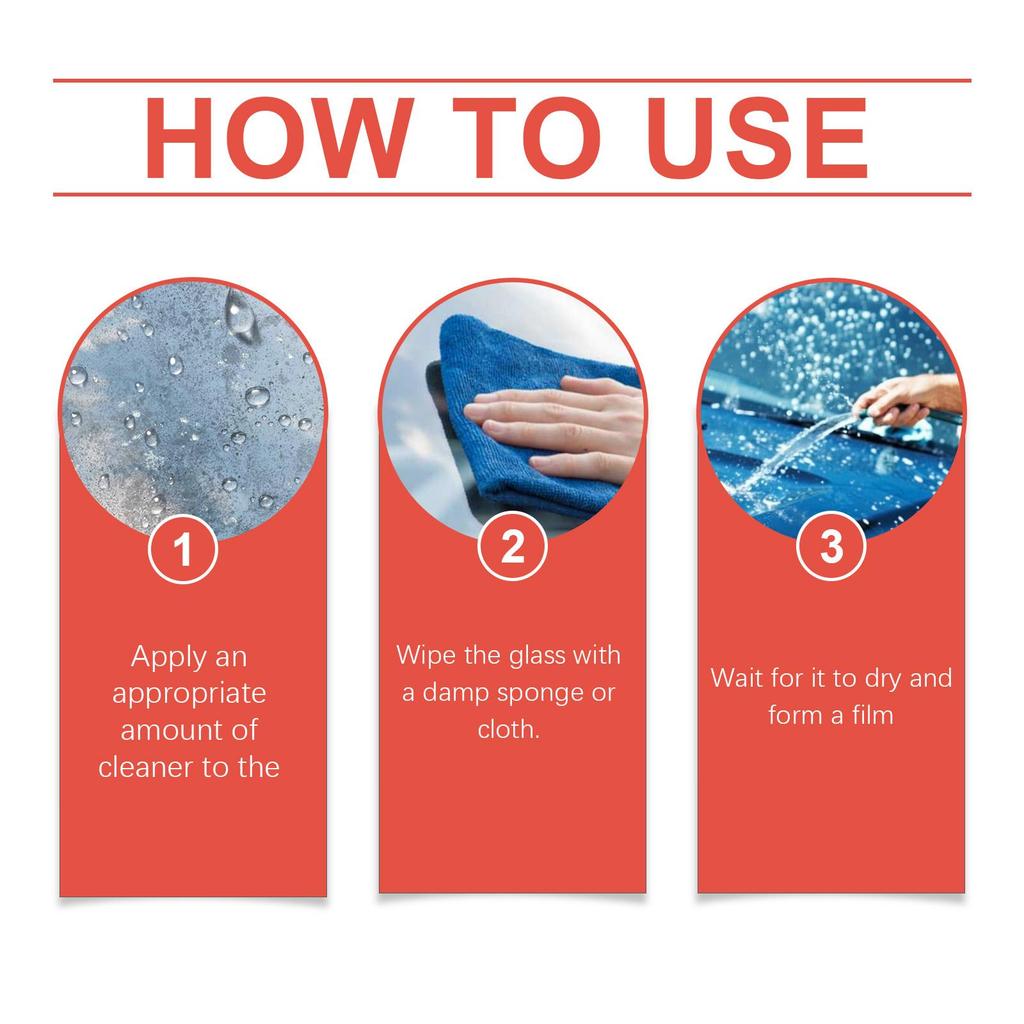 HOW TO USE

1

Apply an appropriate amount of cleaner to the

2

Wipe the glass with a damp sponge or cloth.

3

Wait for it to dry and form a film