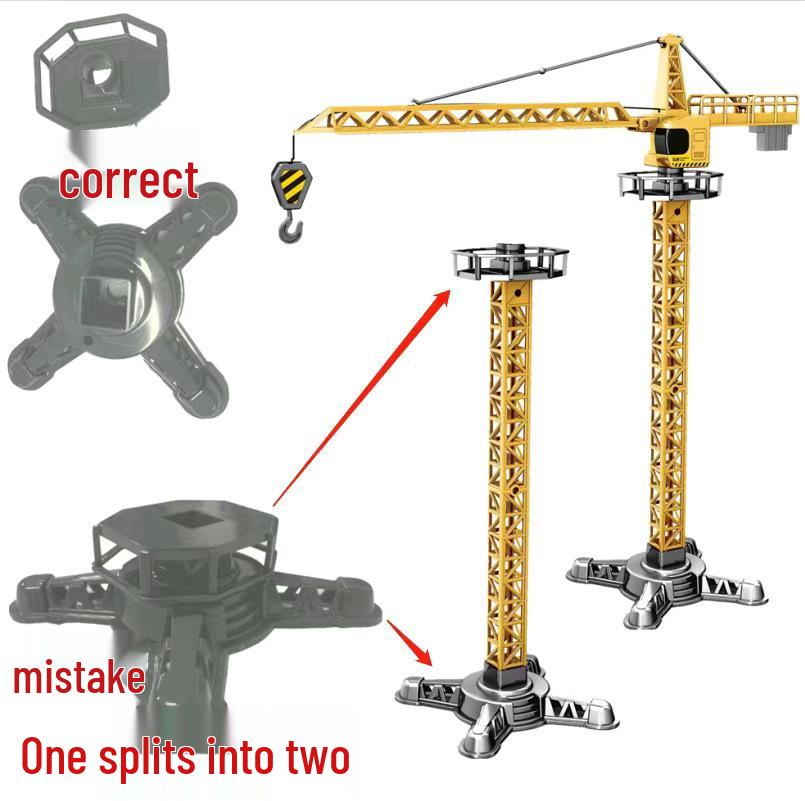 correct

mistake

One splits into two