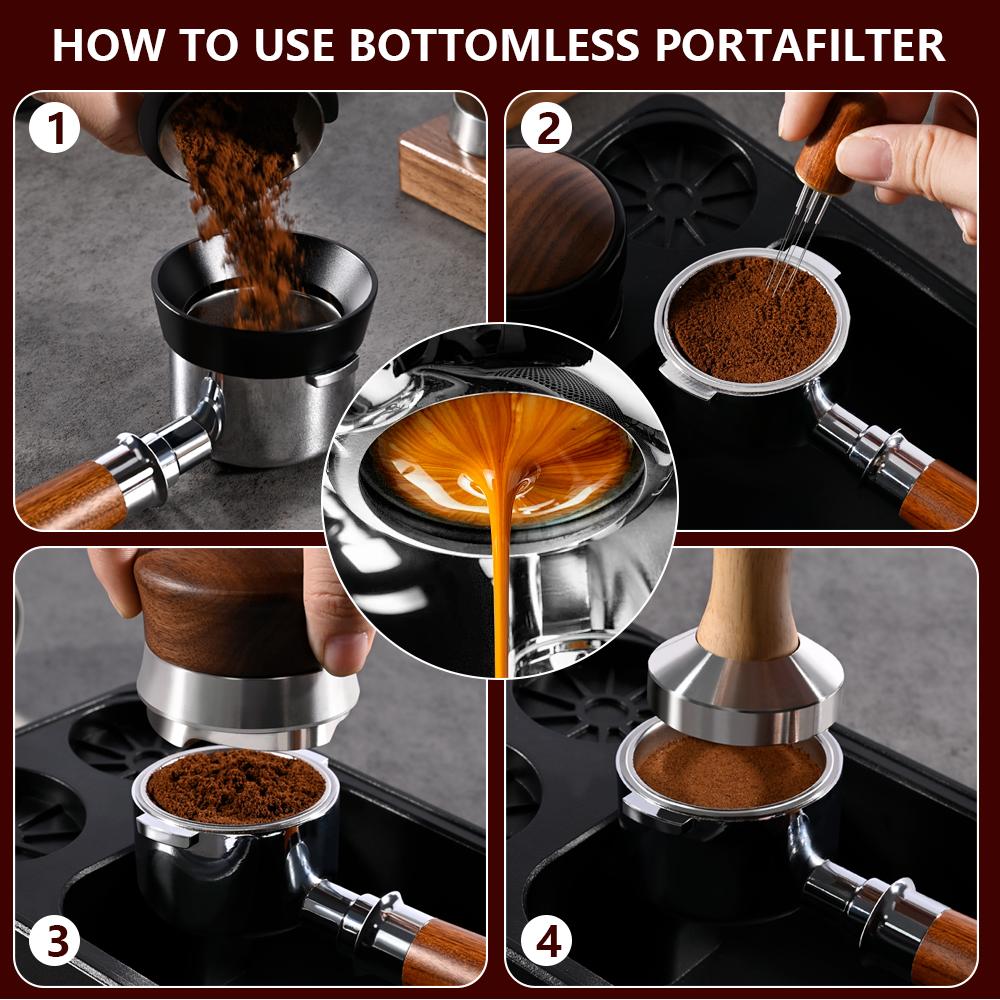 HOW TO USE BOTTOMLESS PORTAFILTER

1

2

3

4