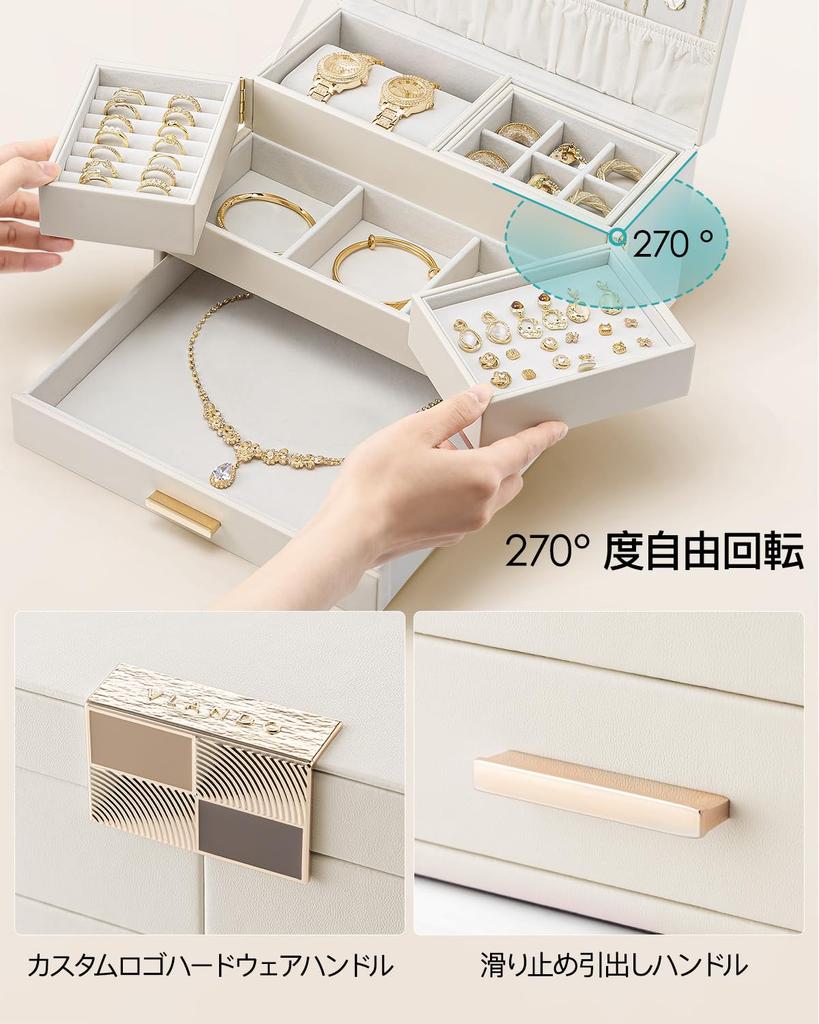 270 °

270° 度自由回転

VLANDO

カスタムロゴハードウェアハンドル

滑り止め引出しハンドル