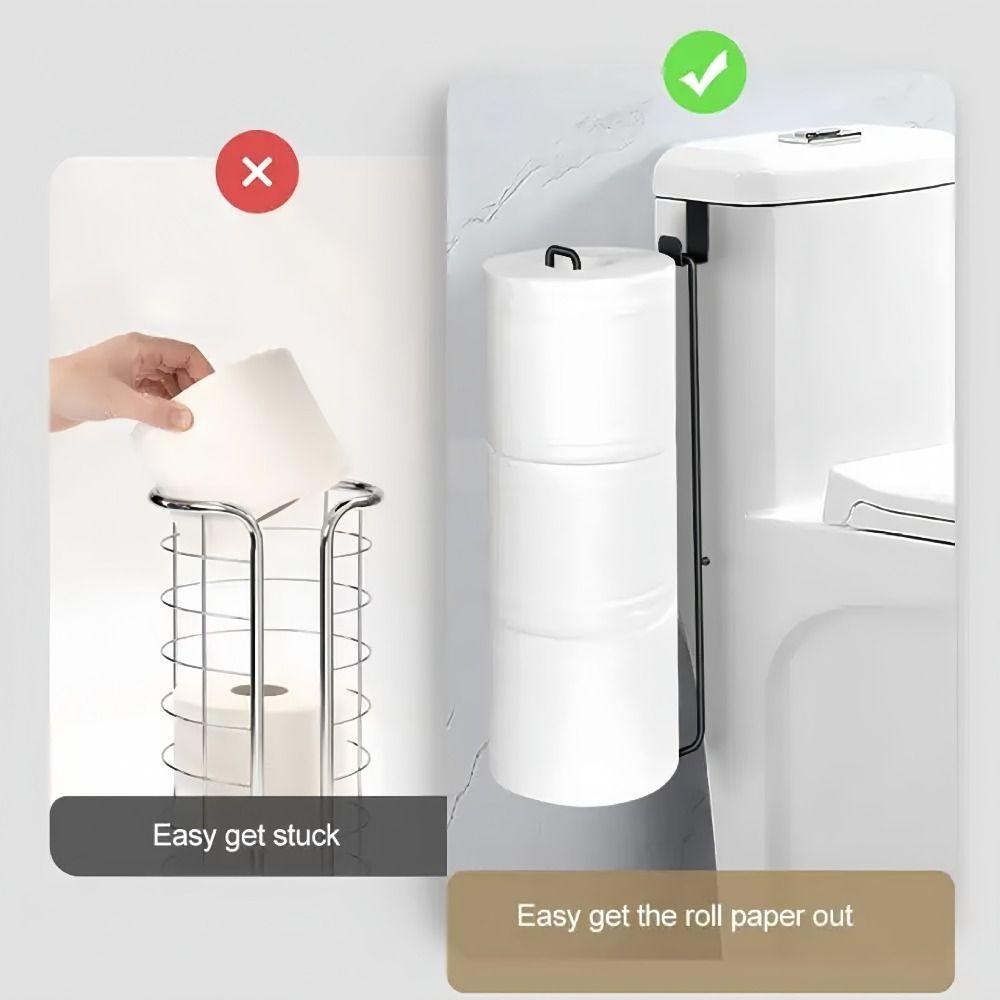 Easy get stuck

Easy get the roll paper out