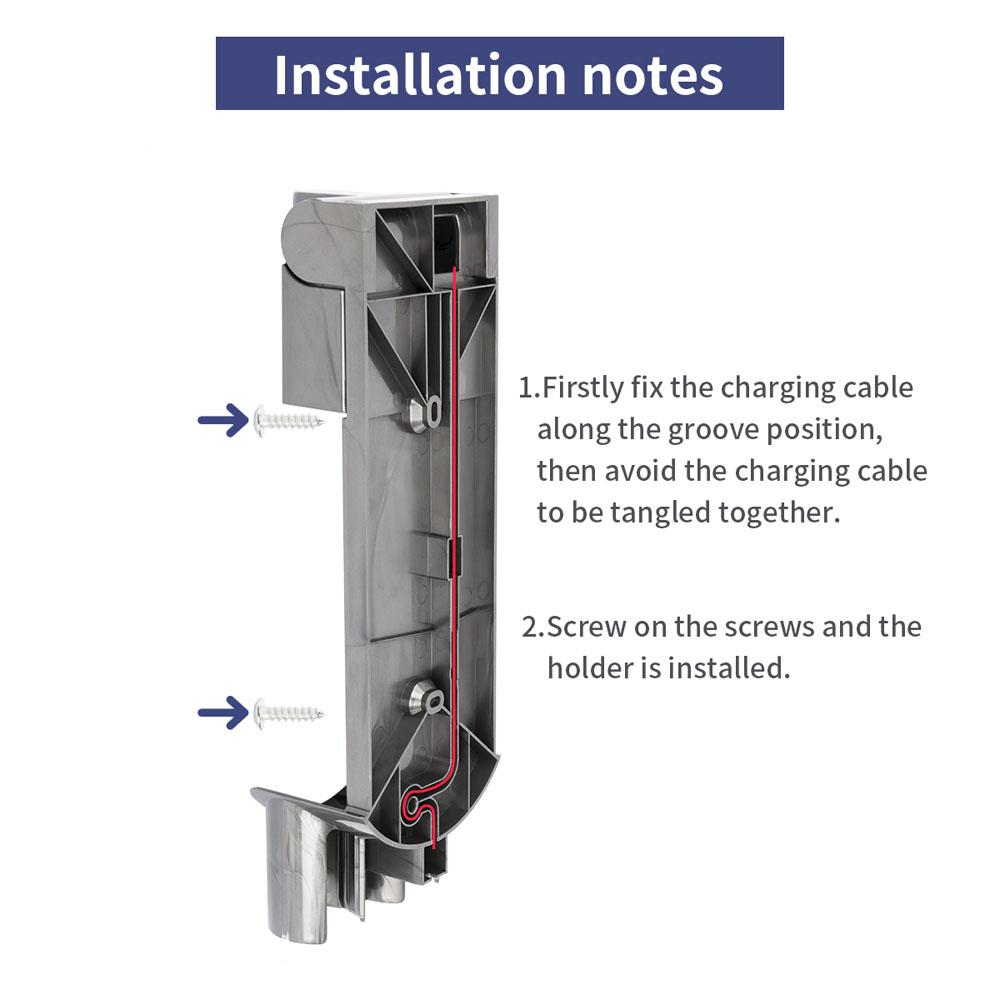 Installation notes

1.Firstly fix the charging cable along the groove position, then avoid the charging cable to be tangled together.

2.Screw on the screws and the holder is installed.