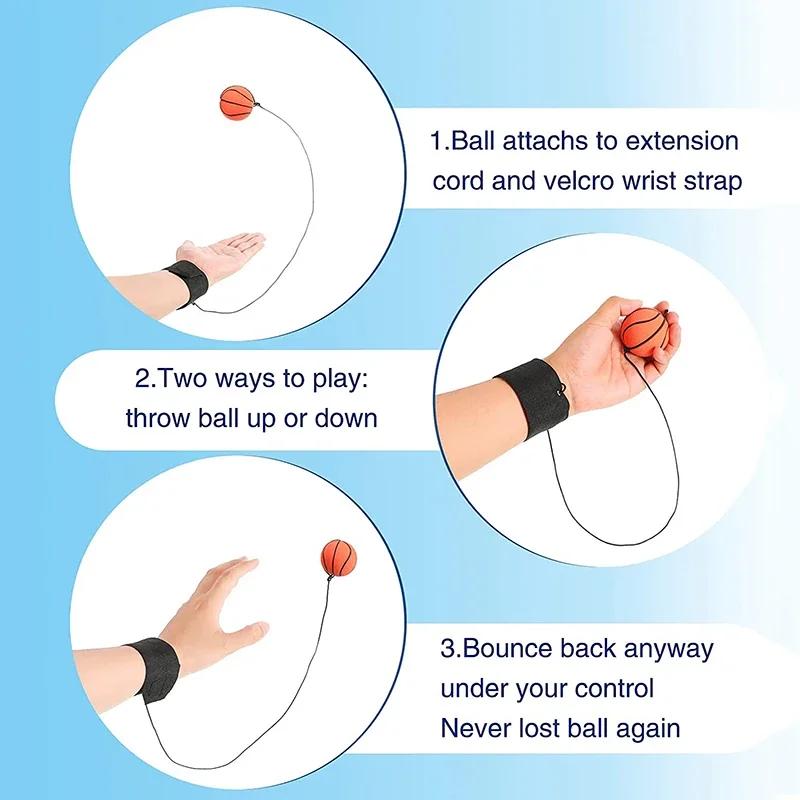 1.Ball attaches to extension cord and velcro wrist strap

2.Two ways to play: throw ball up or down

3.Bounce back anyway under your control
Never lost ball again