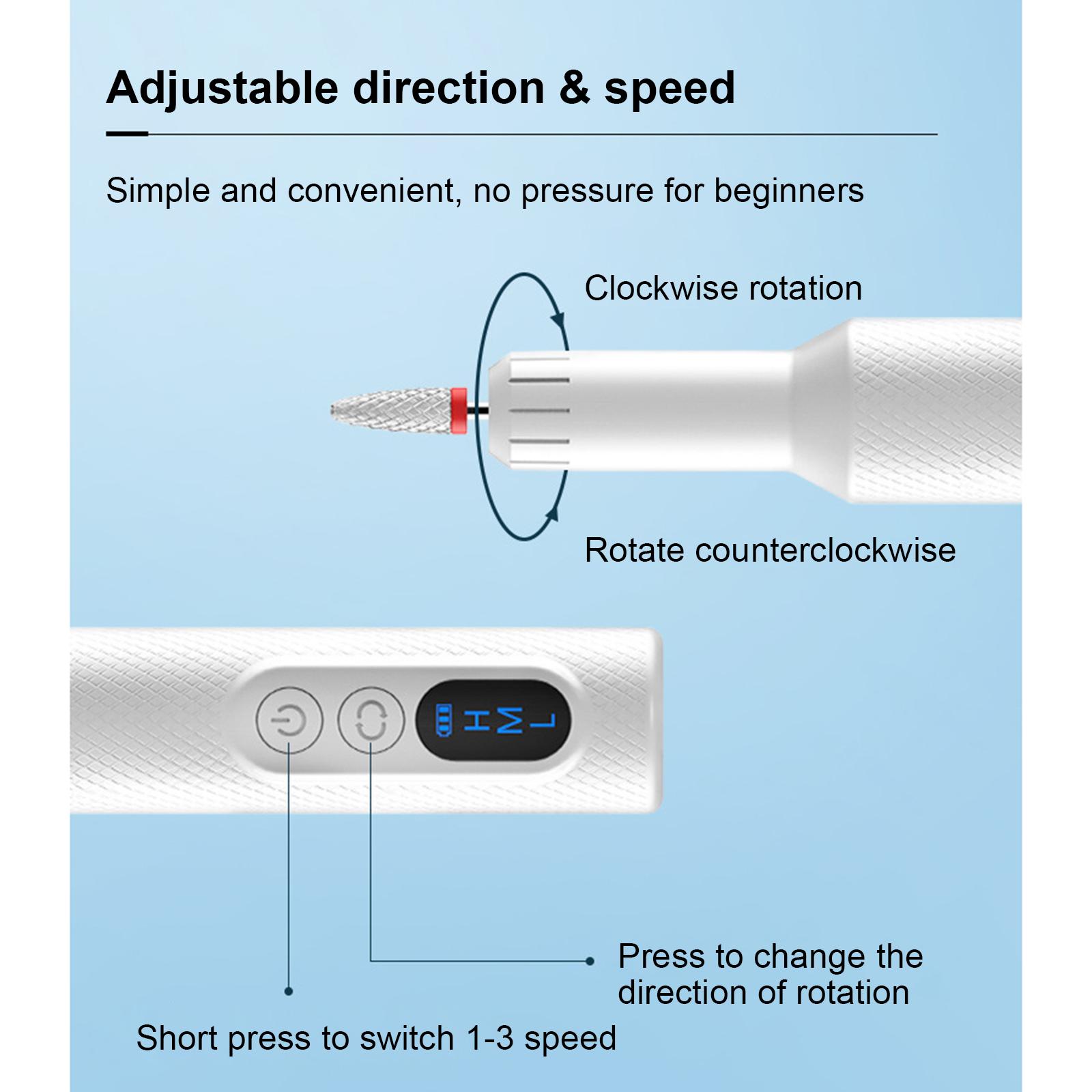 Adjustable direction & speed

Simple and convenient, no pressure for beginners

Clockwise rotation

Rotate counterclockwise

H M L

Press to change the direction of rotation

Short press to switch 1-3 speed