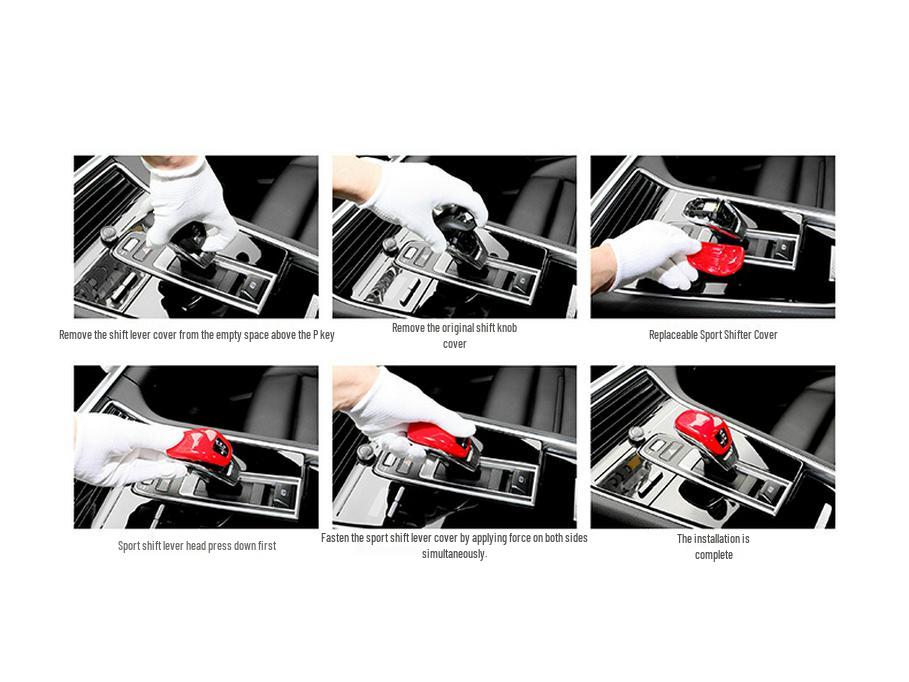 Remove the shift lever cover from the empty space above the P key

Remove the original shift knob cover

Replaceable Sport Shifter Cover

Sport shift lever head press down first

Fasten the sport shift lever cover by applying force on both sides simultaneously.

The installation is complete