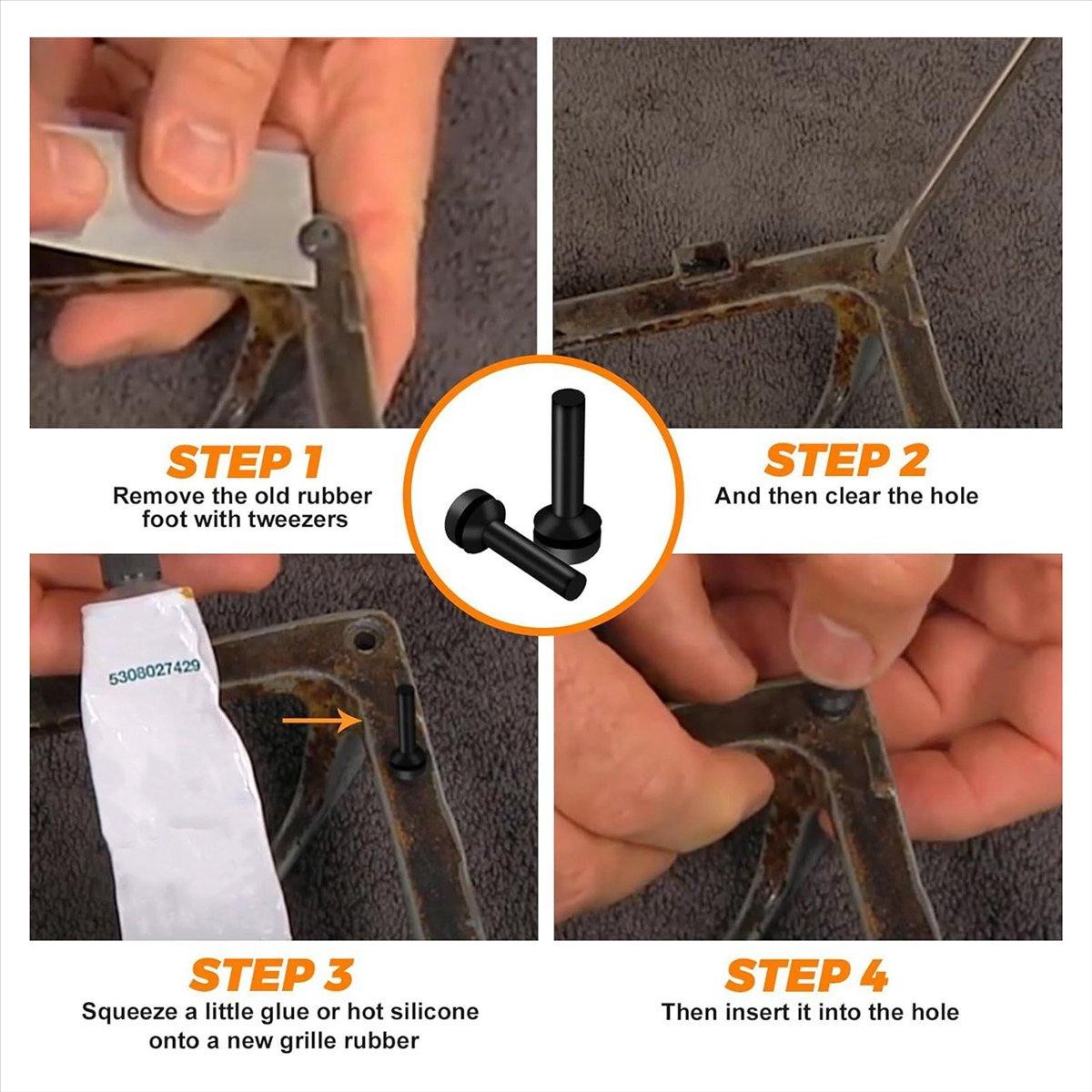 STEP 1
Remove the old rubber foot with tweezers

STEP 2
And then clear the hole

5308027429

STEP 3
Squeeze a little glue or hot silicone onto a new grille rubber

STEP 4
Then insert it into the hole