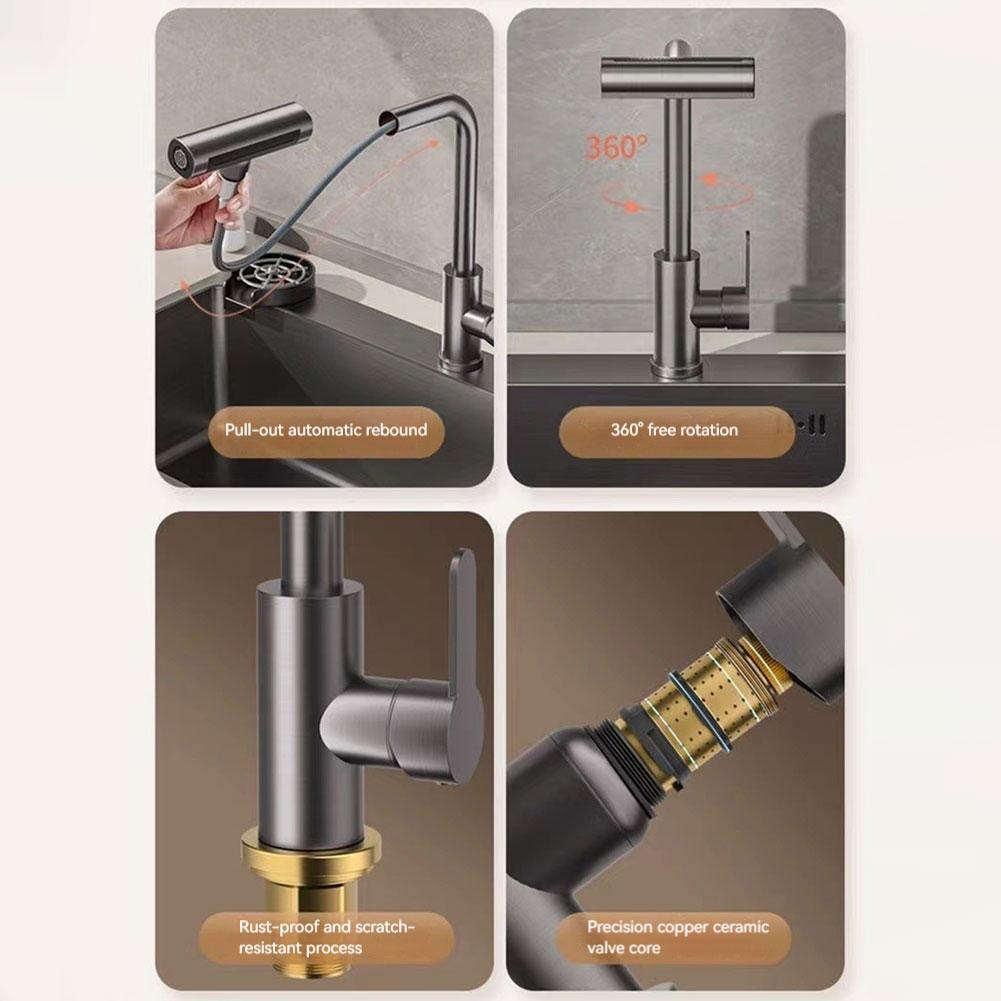 Pull-out automatic rebound

360°

360° free rotation

Rust-proof and scratch-resistant process

Precision copper ceramic valve core