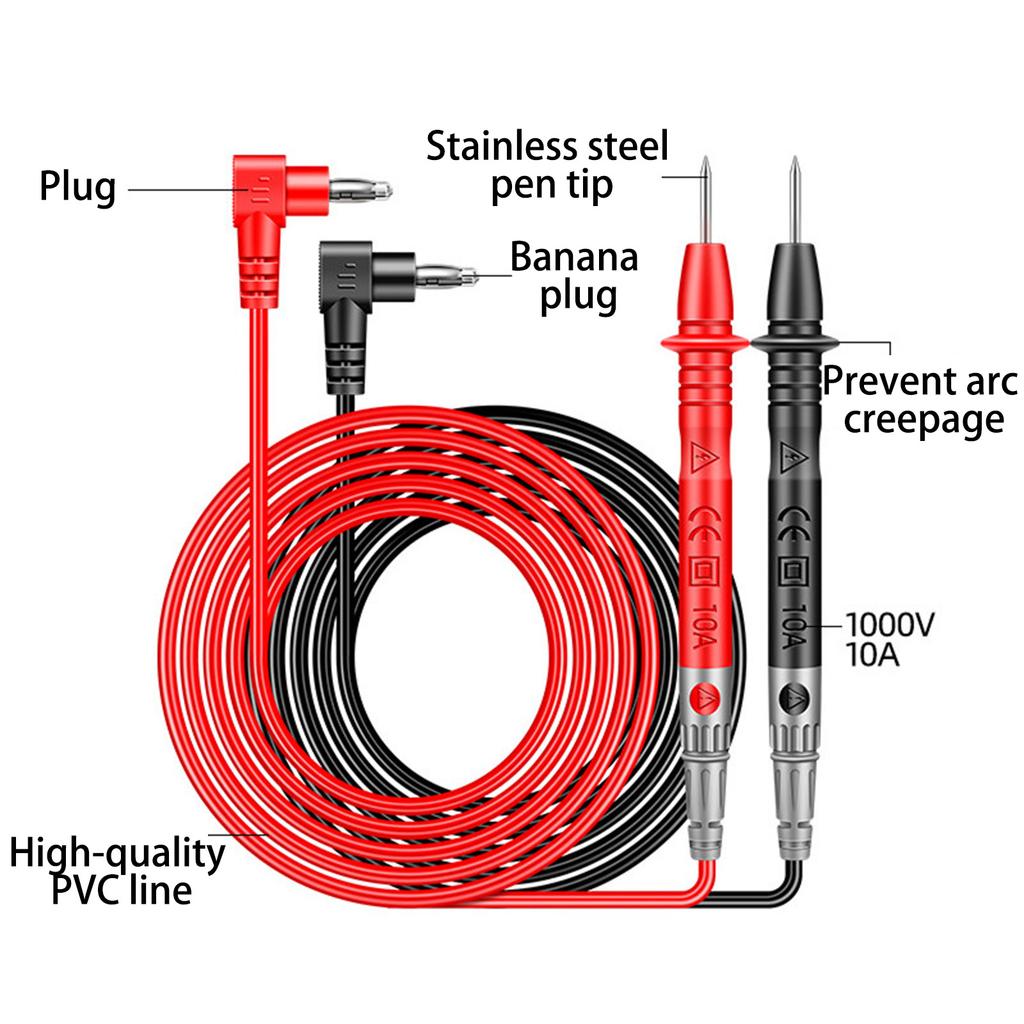 Plug

Stainless steel pen tip

Banana plug

Prevent arc creepage

CE

10A

CE

10A

1000V 10A

High-quality PVC line