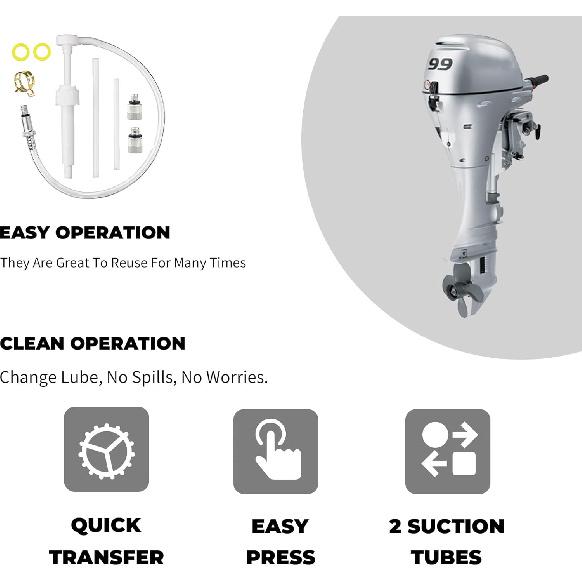 9.9

EASY OPERATION

They Are Great To Reuse For Many Times

CLEAN OPERATION

Change Lube, No Spills, No Worries.

QUICK TRANSFER

EASY PRESS

2 SUCTION TUBES