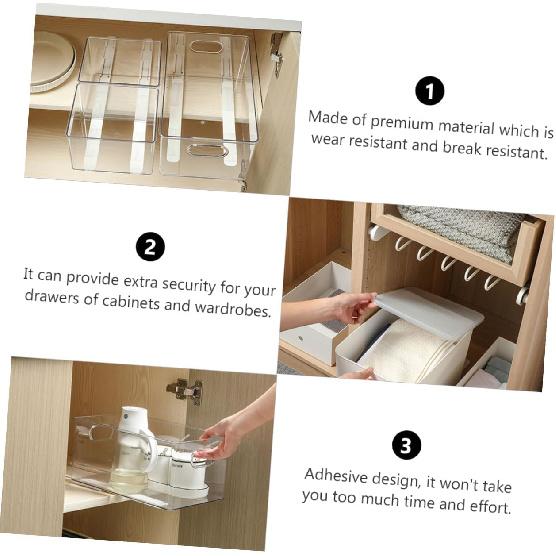 1

Made of premium material which is wear resistant and break resistant.

2

It can provide extra security for your drawers of cabinets and wardrobes.

3

Adhesive design, it won't take you too much time and effort.