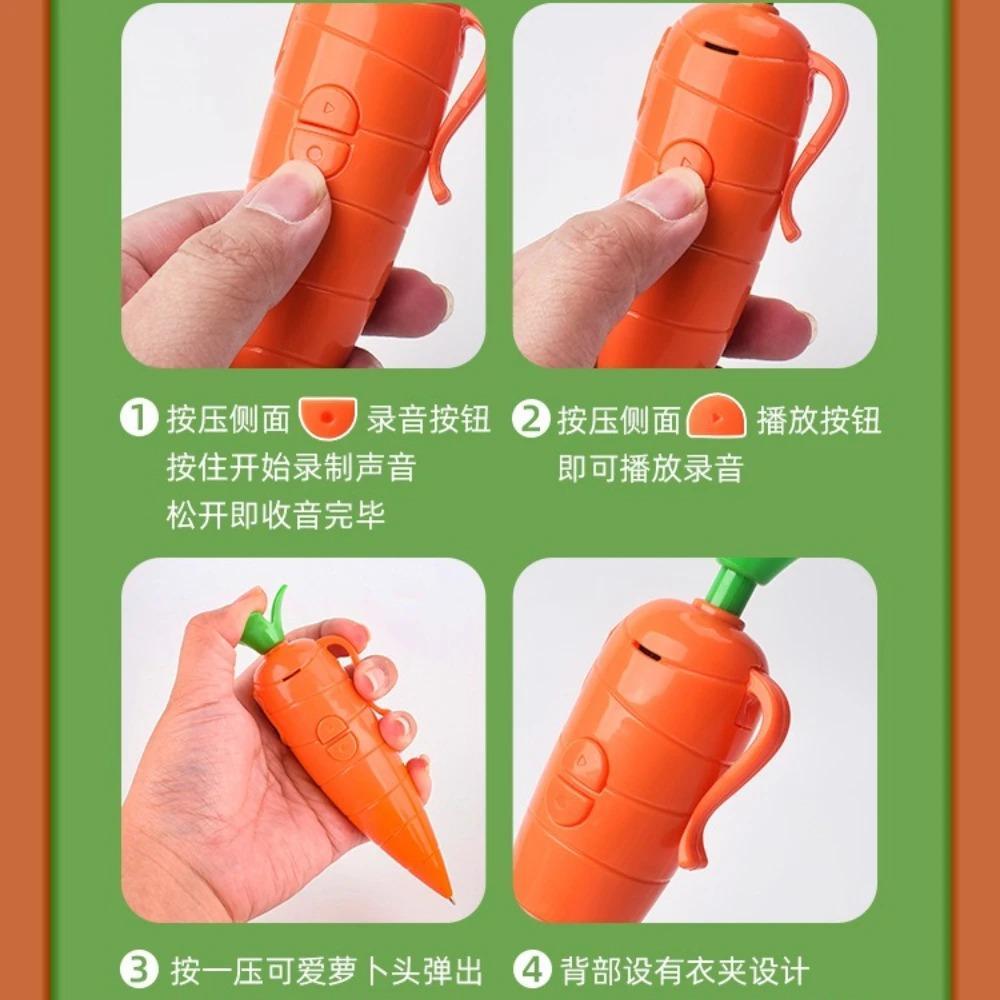 1 按压侧面 录音按钮
按住开始录制声音
松开即收音完毕

2 按压侧面 播放按钮
即可播放录音

3 按一压可爱萝卜头弹出

4 背部设有衣夹设计