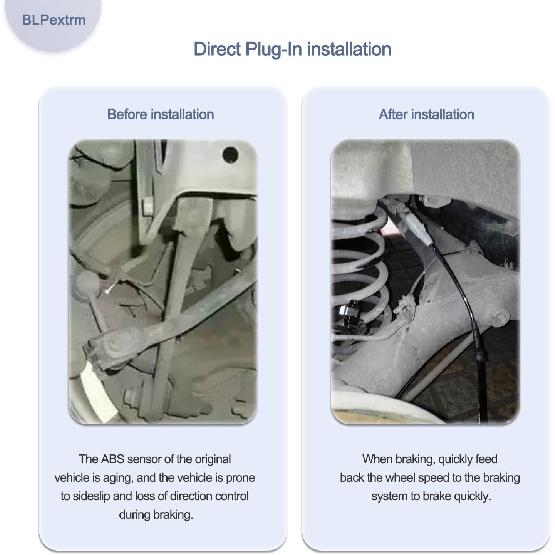 BLPextrm

Direct Plug-In installation

Before installation

The ABS sensor of the original vehicle is aging, and the vehicle is prone to sideslip and loss of direction control during braking.

After installation

When braking, quickly feed back the wheel speed to the braking system to brake quickly.