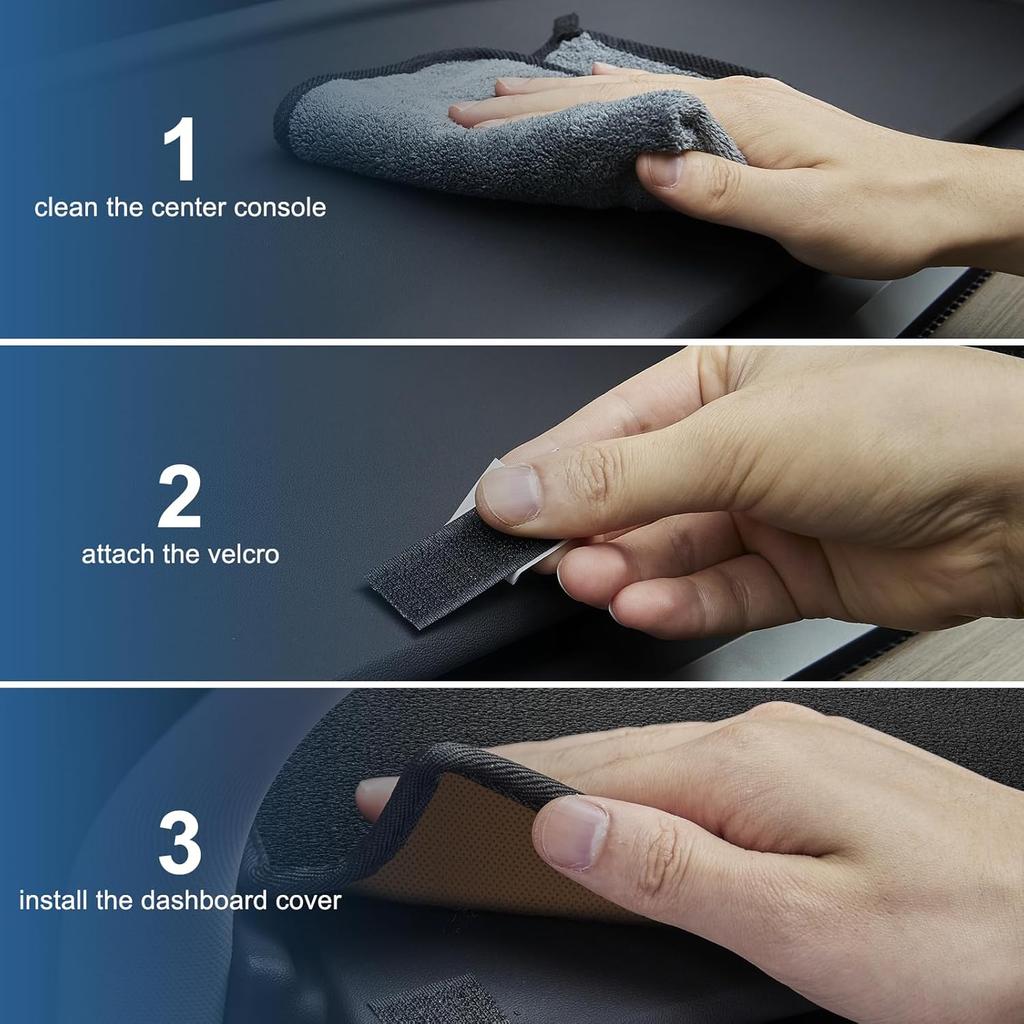 1
clean the center console

2
attach the velcro

3
install the dashboard cover