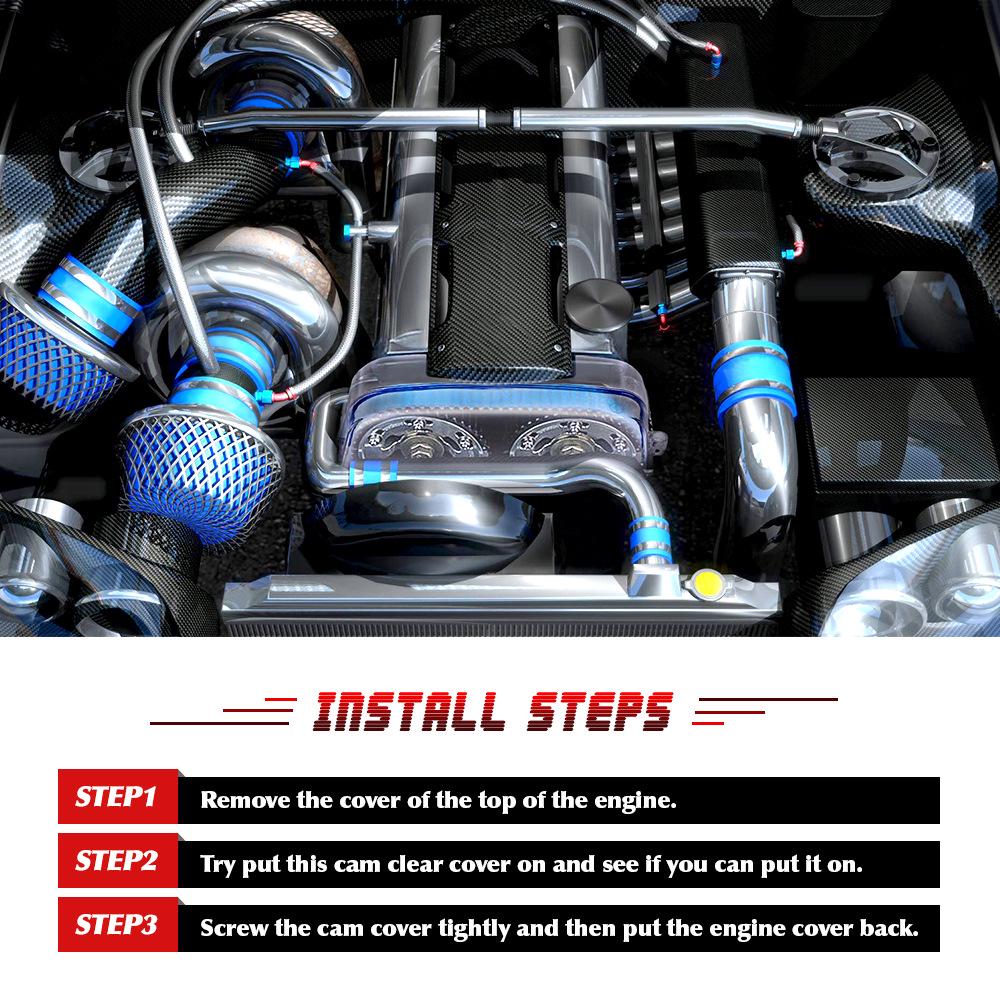 INSTALL STEPS

STEP1 Remove the cover of the top of the engine.

STEP2 Try put this cam clear cover on and see if you can put it on.

STEP3 Screw the cam cover tightly and then put the engine cover back.