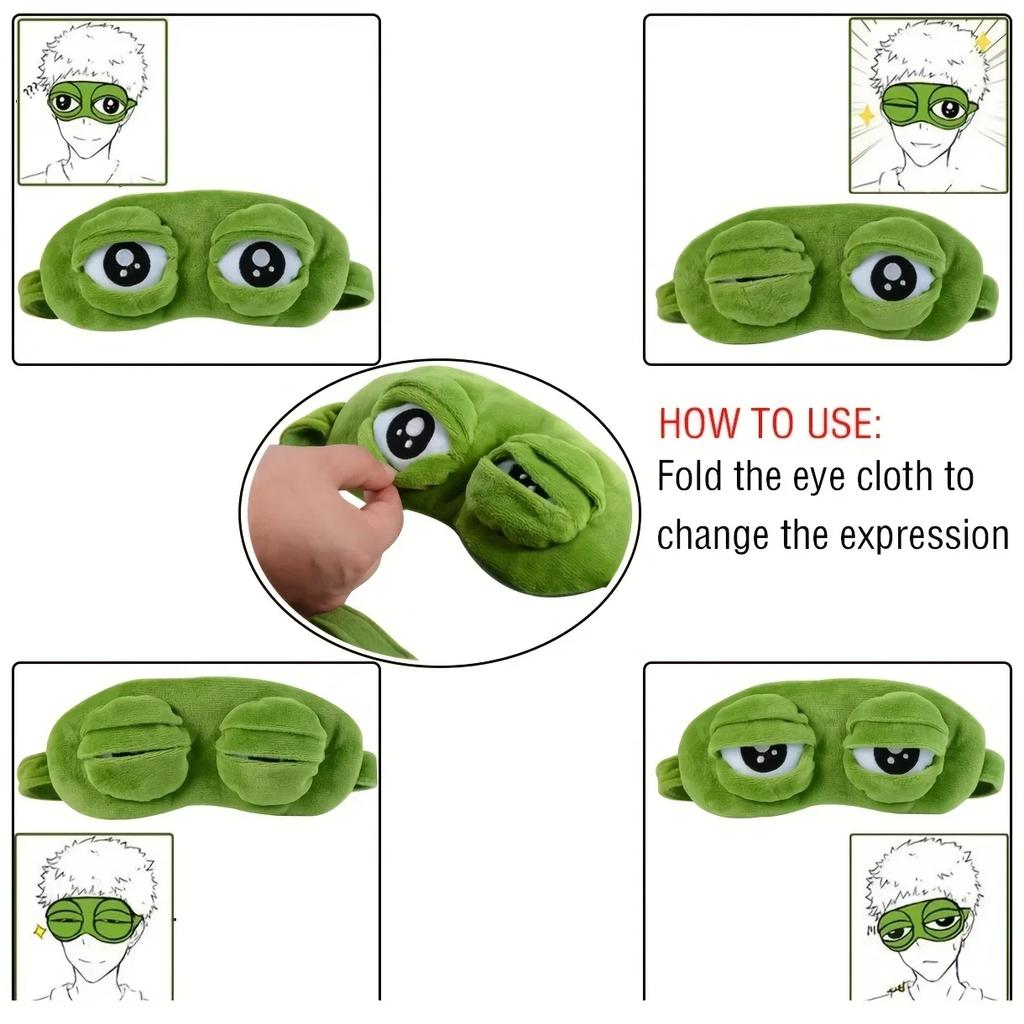 ???

HOW TO USE:
Fold the eye cloth to change the expression