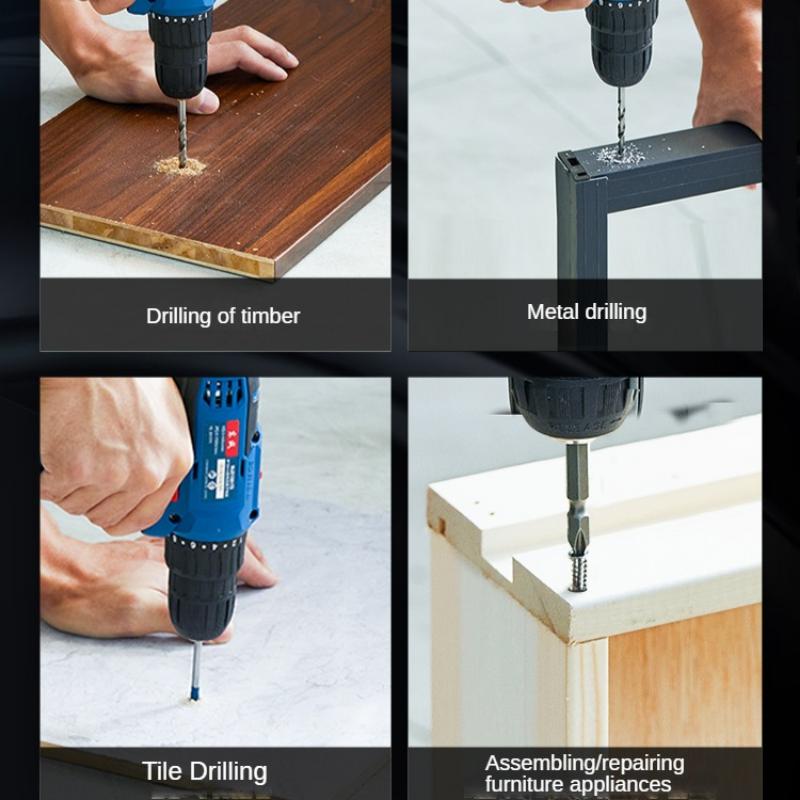 Drilling of timber

Metal drilling

Tile Drilling

Assembling/repairing furniture appliances