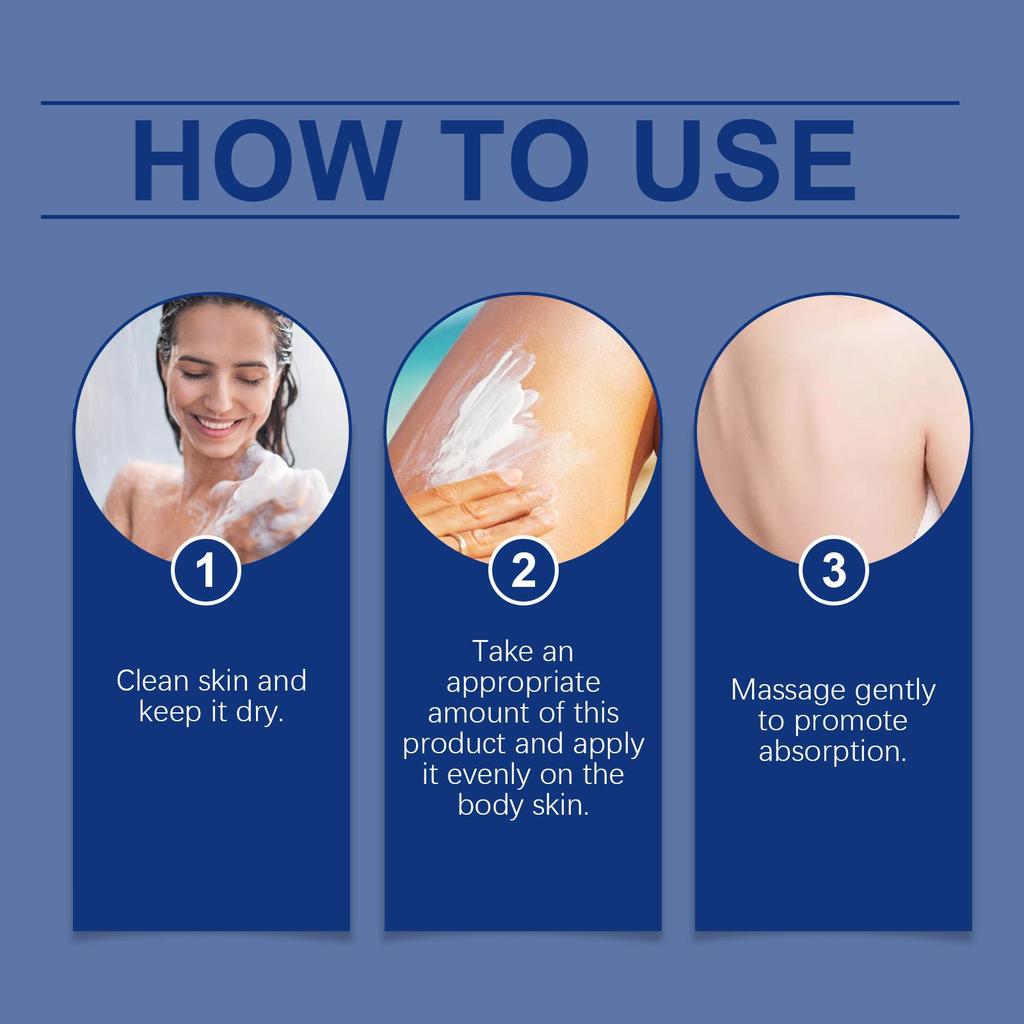 HOW TO USE

1

Clean skin and keep it dry.

2

Take an appropriate amount of this product and apply it evenly on the body skin.

3

Massage gently to promote absorption.