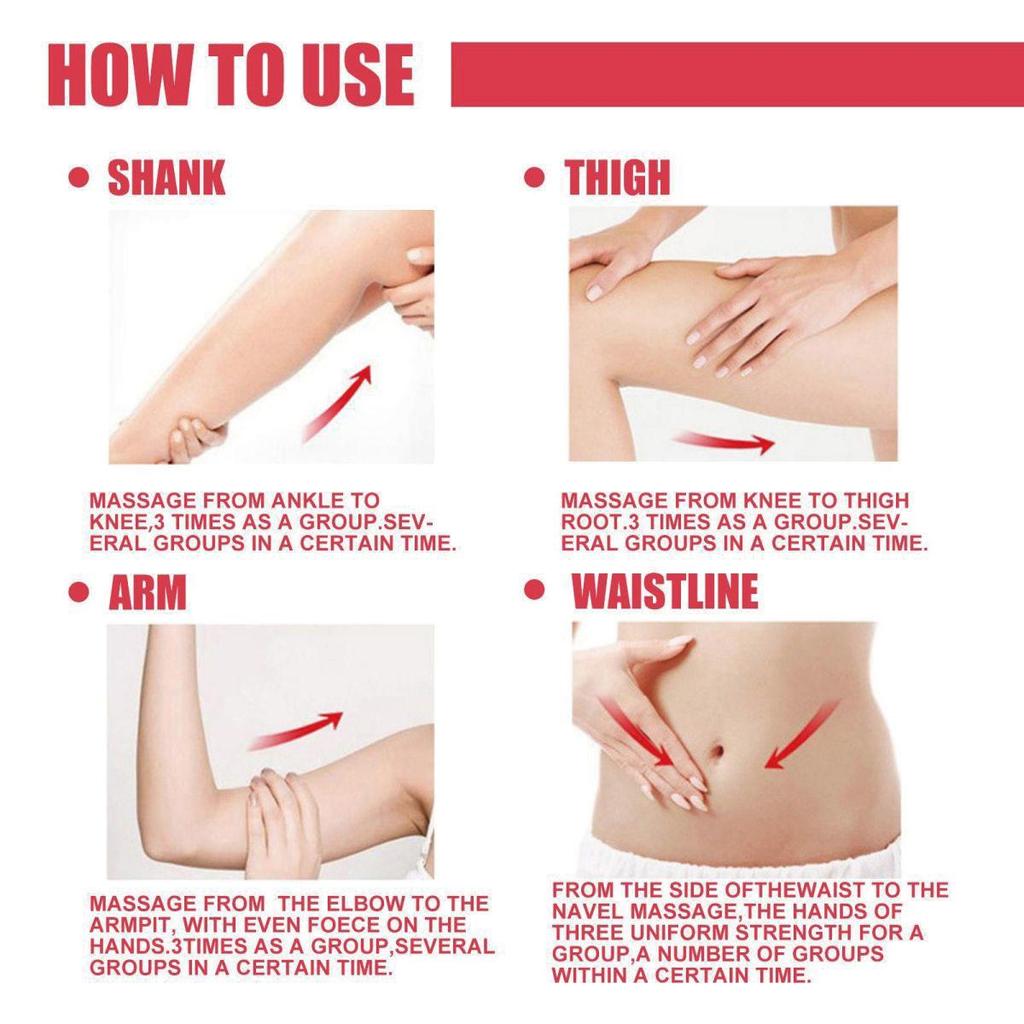 HOW TO USE

• SHANK

MASSAGE FROM ANKLE TO KNEE,3 TIMES AS A GROUP.SEVERAL GROUPS IN A CERTAIN TIME.

• THIGH

MASSAGE FROM KNEE TO THIGH ROOT.3 TIMES AS A GROUP.SEVERAL GROUPS IN A CERTAIN TIME.

• ARM

MASSAGE FROM THE ELBOW TO THE ARMPIT, WITH EVEN FOECE ON THE HANDS.3TIMES AS A GROUP,SEVERAL GROUPS IN A CERTAIN TIME.

• WAISTLINE

FROM THE SIDE OFTHEWAIST TO THE NAVEL MASSAGE,THE HANDS OF THREE UNIFORM STRENGTH FOR A GROUP,A NUMBER OF GROUPS WITHIN A CERTAIN TIME.