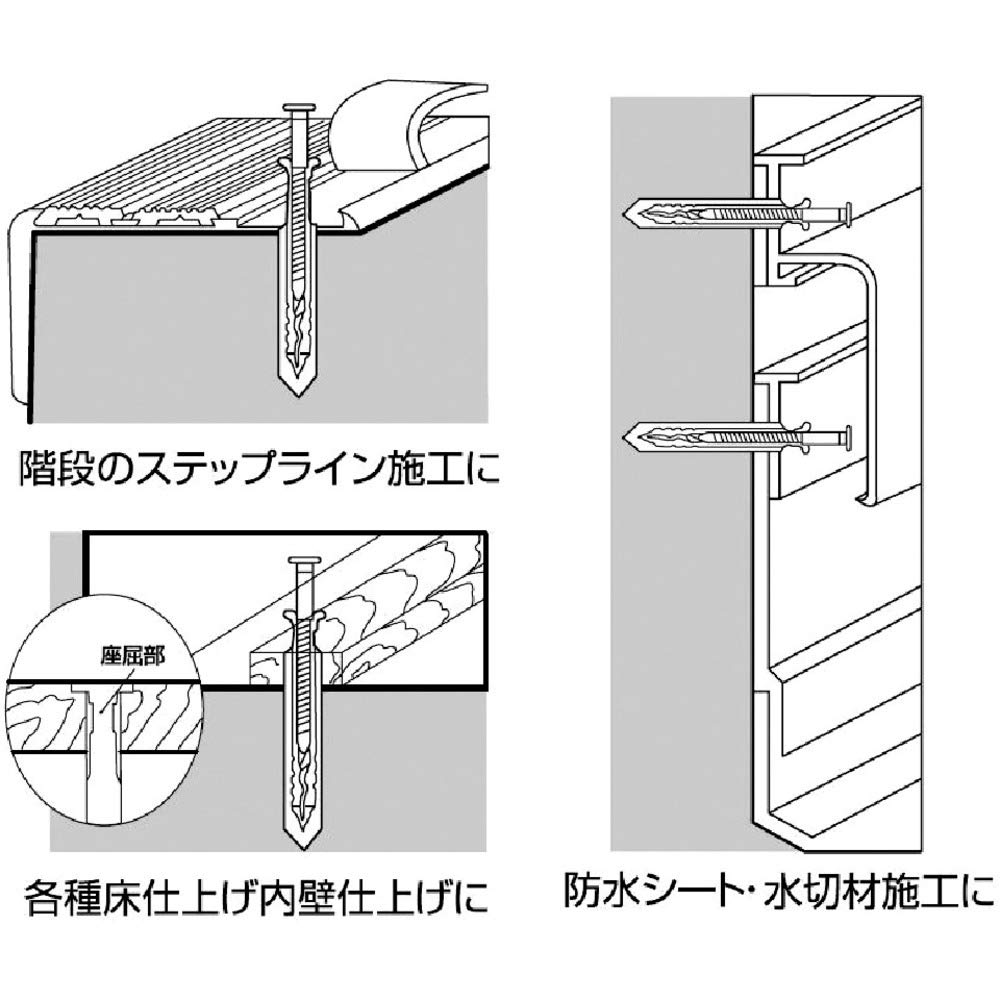 階段のステップライン施工に

座屈部

各種床仕上げ内壁仕上げに

防水シート・水切材施工に