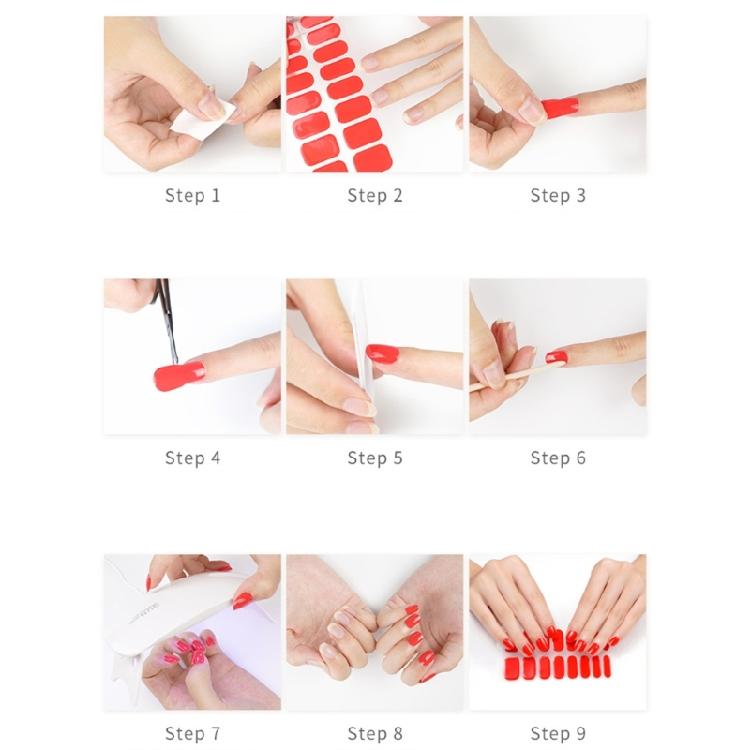 Step 1

Step 2

Step 3

Step 4

Step 5

Step 6

Step 7

Step 8

Step 9