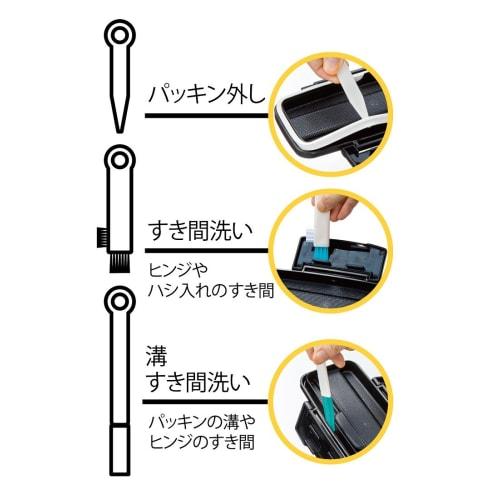 パッキン外し

すき間洗い

ヒンジや
ハシ入れのすき間

溝
すき間洗い

パッキンの溝や
ヒンジのすき間