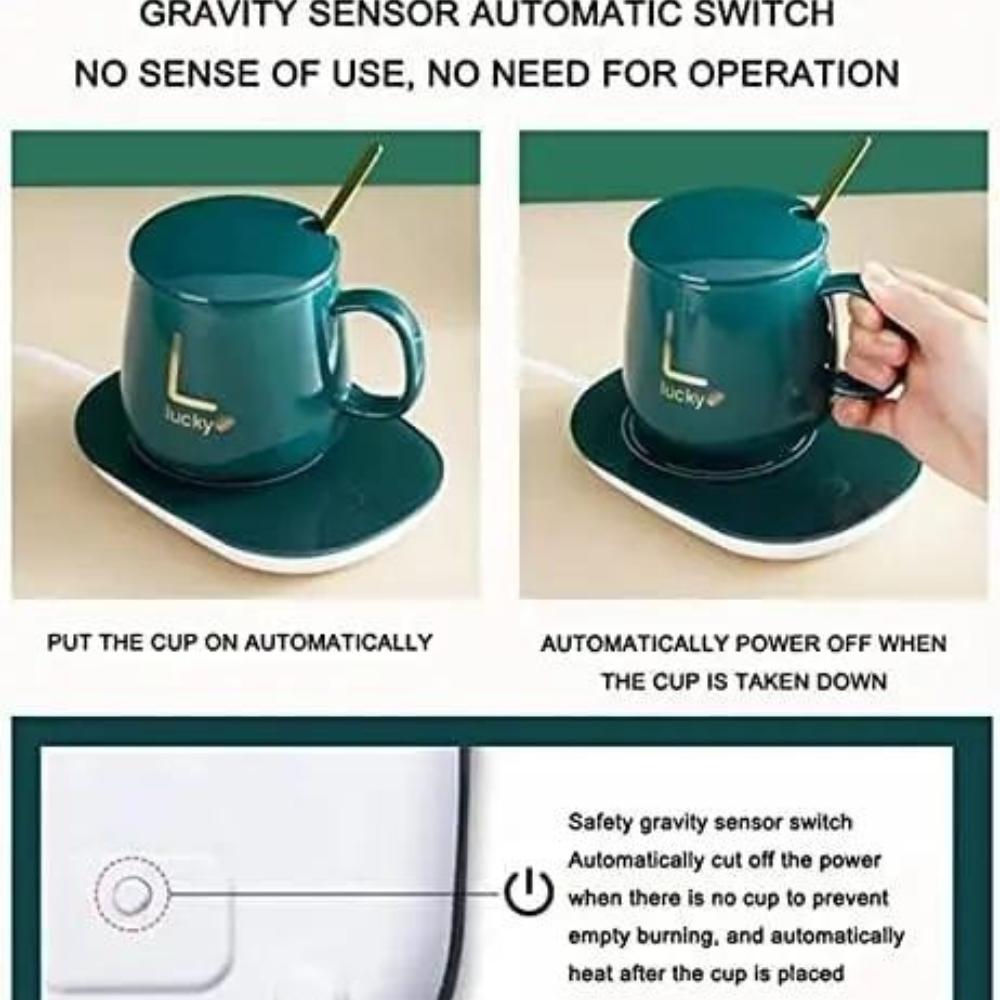 GRAVITY SENSOR AUTOMATIC SWITCH
NO SENSE OF USE, NO NEED FOR OPERATION

L
lucky

L
lucky

PUT THE CUP ON AUTOMATICALLY

AUTOMATICALLY POWER OFF WHEN THE CUP IS TAKEN DOWN

Safety gravity sensor switch
Automatically cut off the power when there is no cup to prevent empty burning, and automatically heat after the cup is placed