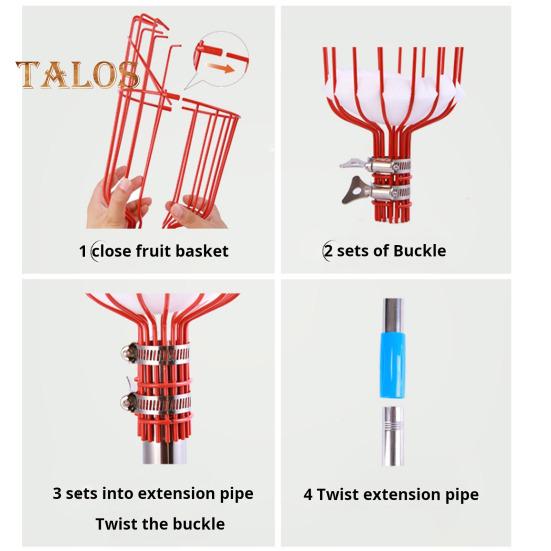 TALOS

1 close fruit basket

2 sets of Buckle

3 sets into extension pipe
Twist the buckle

4 Twist extension pipe