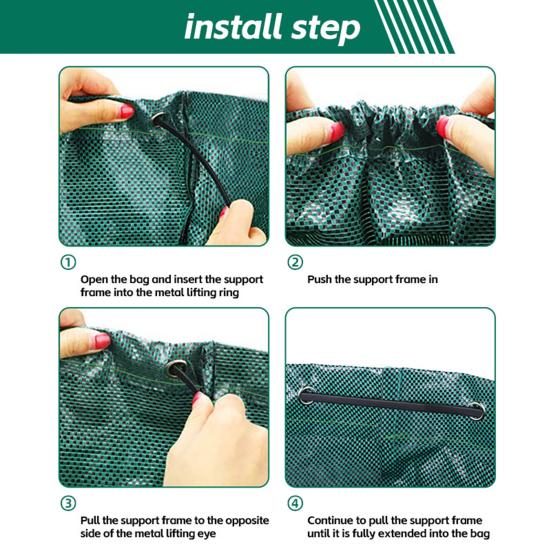 install step

①
Open the bag and insert the support frame into the metal lifting ring

②
Push the support frame in

③
Pull the support frame to the opposite side of the metal lifting eye

④
Continue to pull the support frame until it is fully extended into the bag