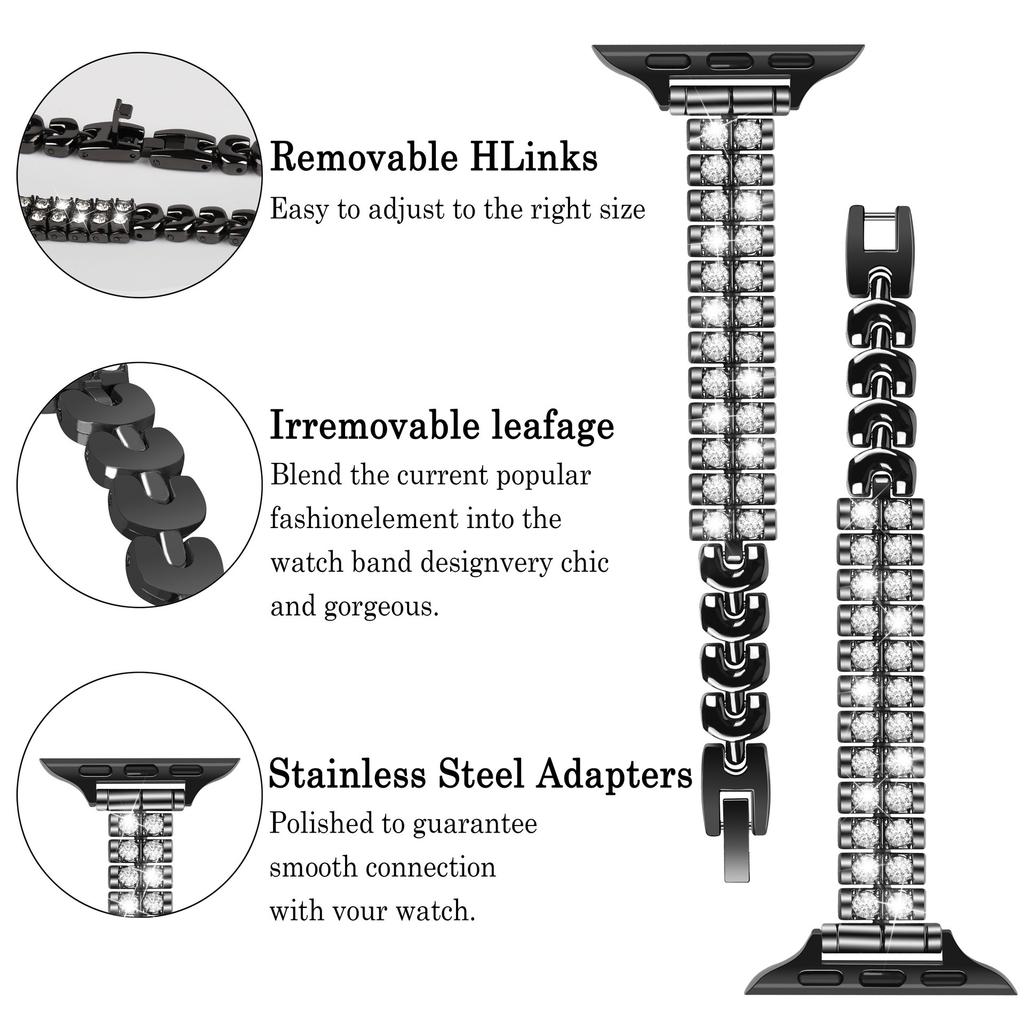 Removable HLinks
Easy to adjust to the right size

Irremovable leafage
Blend the current popular fashionelement into the watch band designvery chic and gorgeous.

Stainless Steel Adapters
Polished to guarantee smooth connection with vour watch.