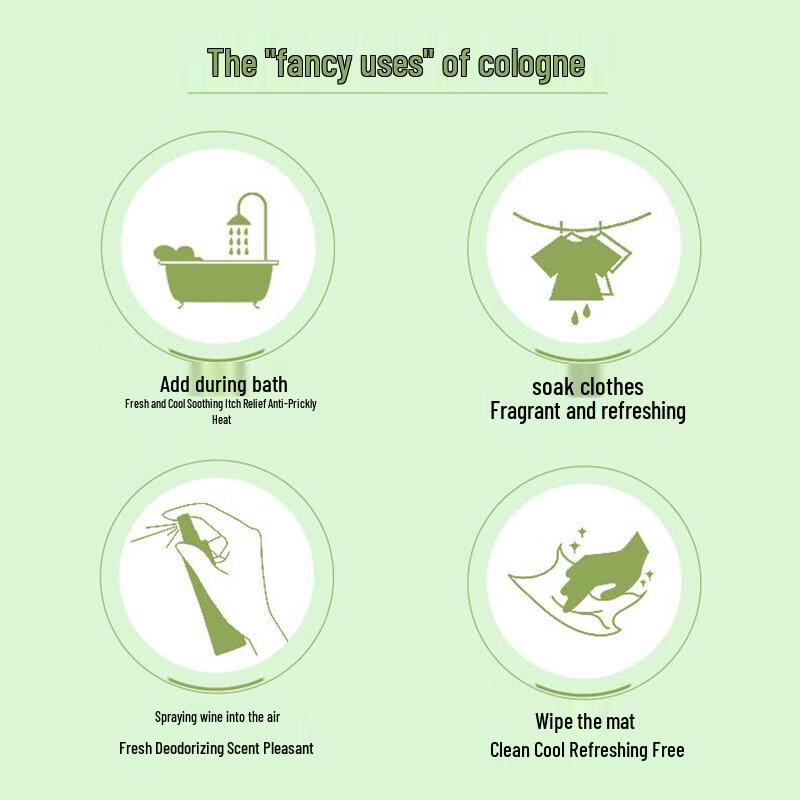 The "fancy uses" of cologne

Add during bath
Fresh and Cool Soothing Itch Relief Anti-Prickly Heat

soak clothes
Fragrant and refreshing

Spraying wine into the air
Fresh Deodorizing Scent Pleasant

Wipe the mat
Clean Cool Refreshing Free