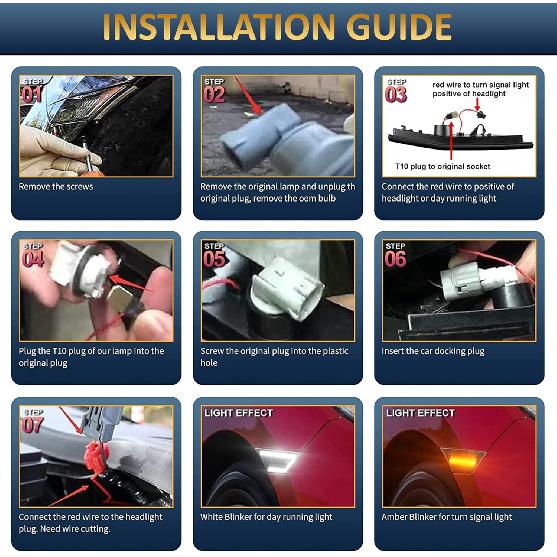 INSTALLATION GUIDE

STEP 01

Remove the screws

STEP 02

Remove the original lamp and unplug th original plug, remove the oem bulb

STEP 03

red wire to turn signal light positive of headlight

T10 plug to original socket

Connect the red wire to positive of headlight or day running light

STEP 04

Plug the T10 plug of our lamp into the original plug

STEP 05

Screw the original plug into the plastic hole

STEP 06

Insert the car docking plug

STEP 07

Connect the red wire to the headlight plug. Need wire cutting.

LIGHT EFFECT

White Blinker for day running light

LIGHT EFFECT

Amber Blinker for turn signal light