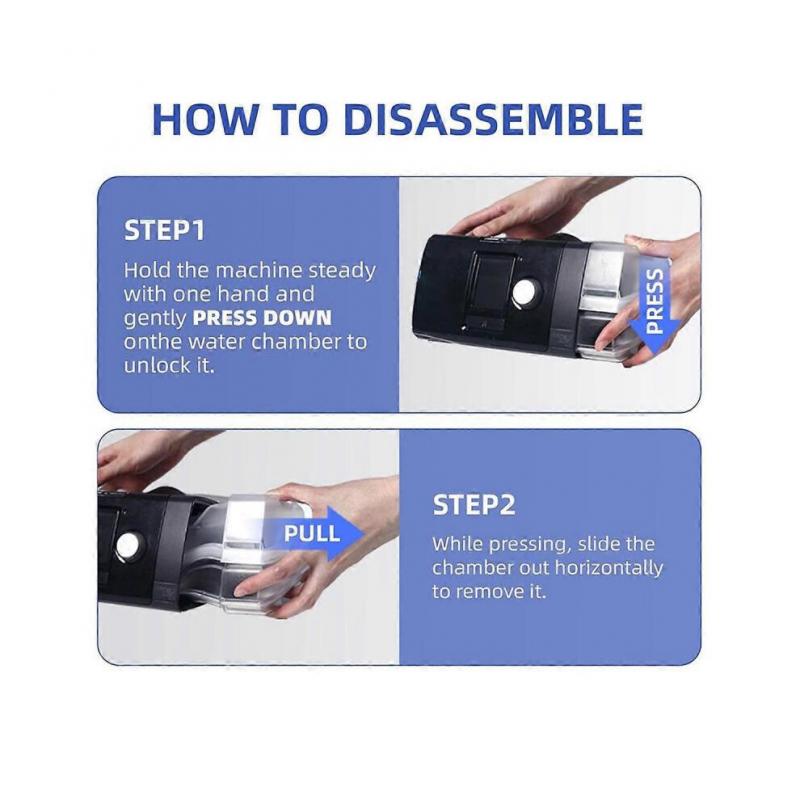 HOW TO DISASSEMBLE

STEP1

Hold the machine steady with one hand and gently PRESS DOWN onthe water chamber to unlock it.

PRESS

PULL

STEP2

While pressing, slide the chamber out horizontally to remove it.