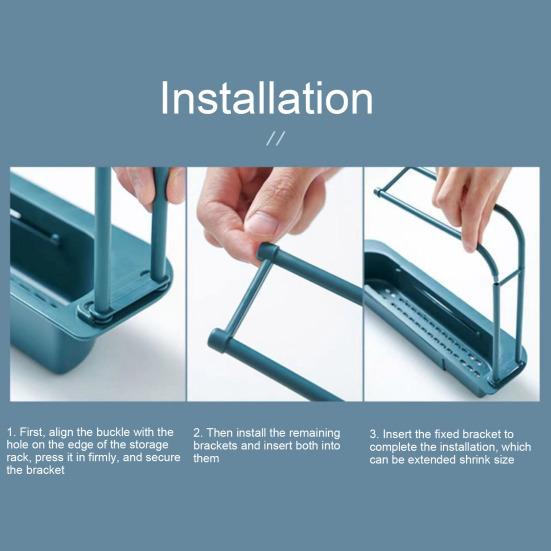 Installation

//

1. First, align the buckle with the hole on the edge of the storage rack, press it in firmly, and secure the bracket

2. Then install the remaining brackets and insert both into them

3. Insert the fixed bracket to complete the installation, which can be extended shrink size