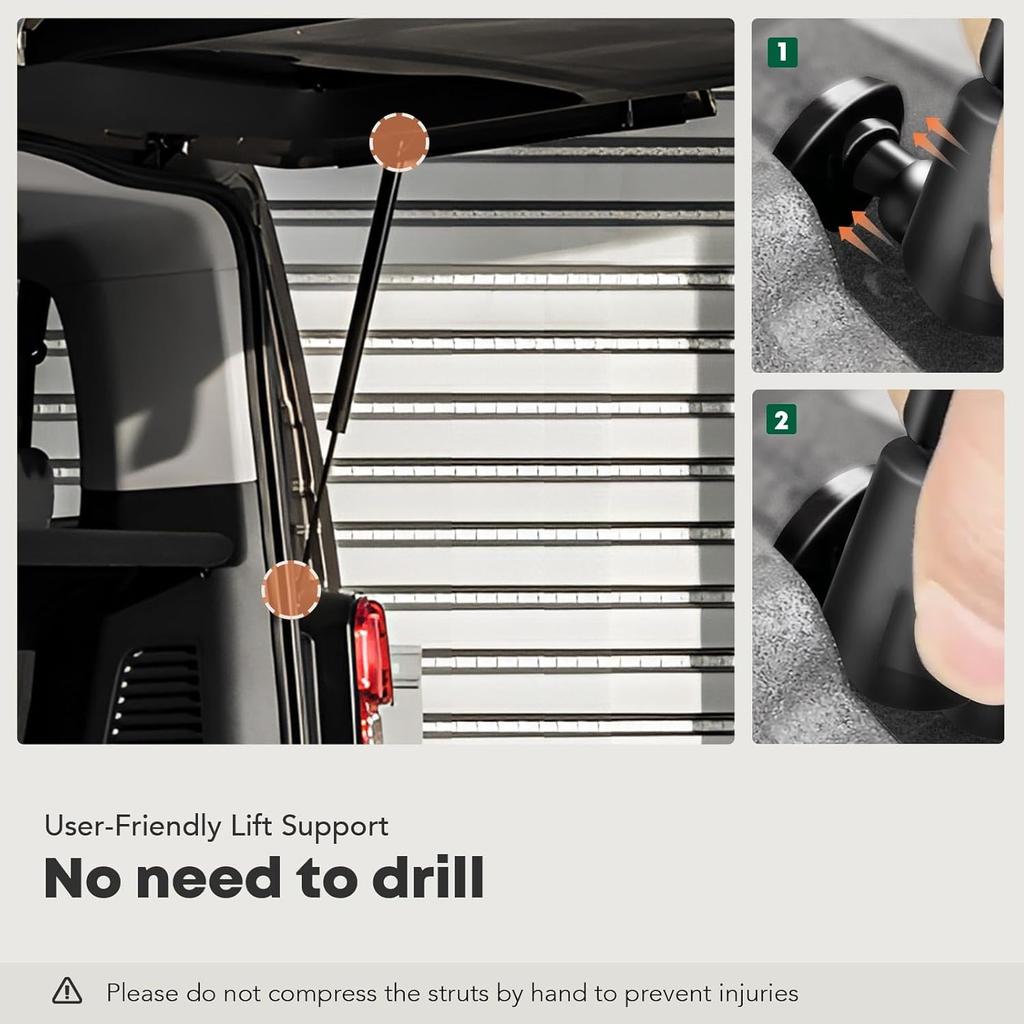 1

2

User-Friendly Lift Support

No need to drill

Please do not compress the struts by hand to prevent injuries