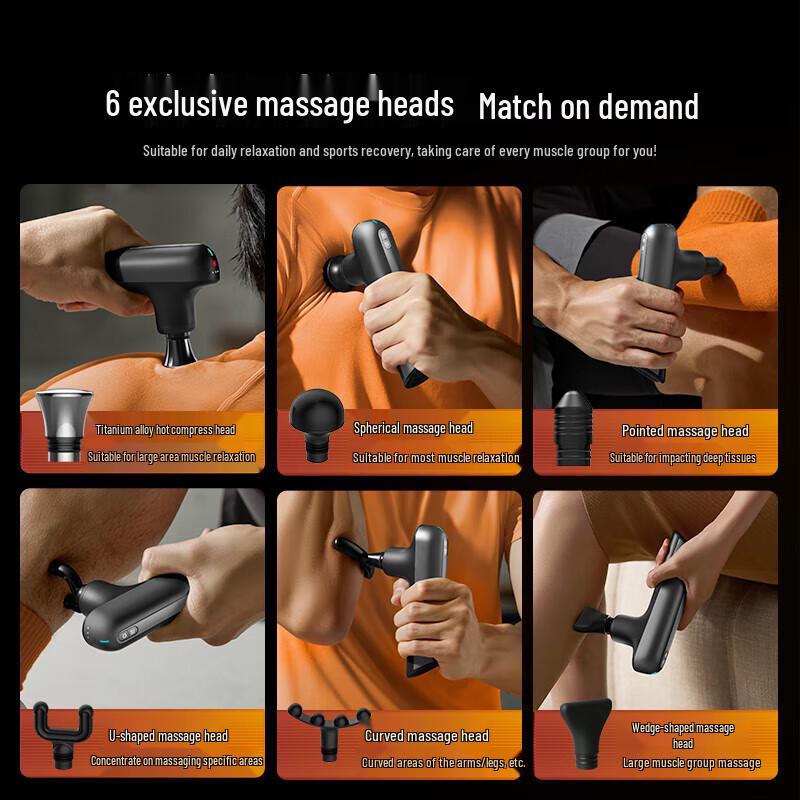 6 exclusive massage heads Match on demand

Suitable for daily relaxation and sports recovery, taking care of every muscle group for you!

Titanium alloy hot compress head
Suitable for large area muscle relaxation

Spherical massage head
Suitable for most muscle relaxation

Pointed massage head
Suitable for impacting deep tissues

U-shaped massage head
Concentrate on massaging specific areas

Curved massage head
Curved areas of the arms/legs, etc.

Wedge-shaped massage head
Large muscle group massage