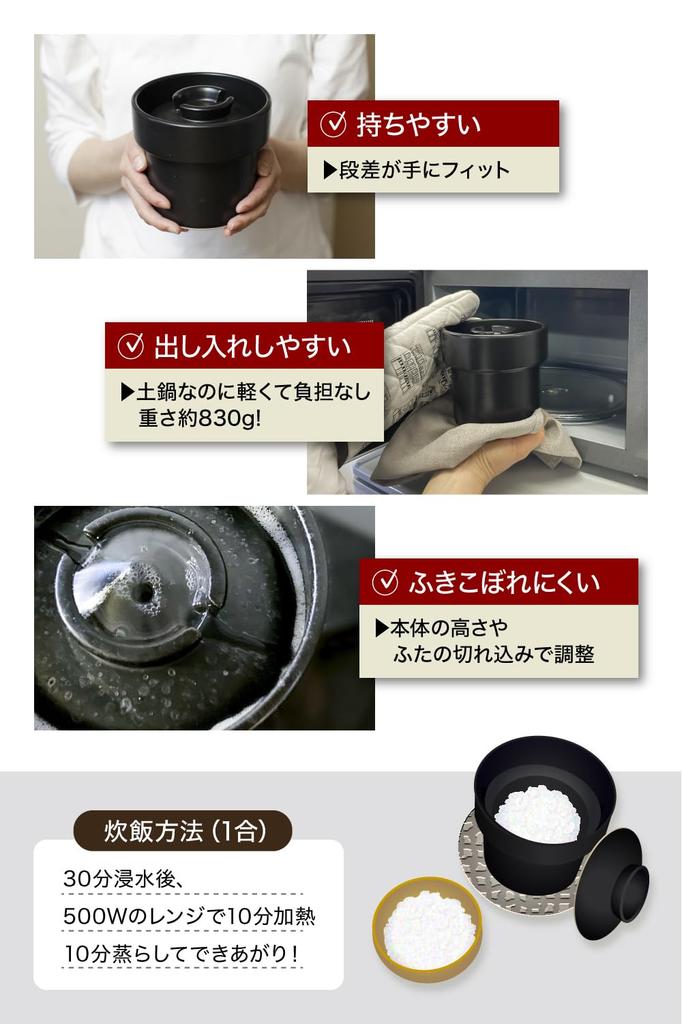 持ちやすい

▶段差が手にフィット

出し入れしやすい

▶土鍋なのに軽くて負担なし
重さ約830g!

ふきこぼれにくい

▶本体の高さや
ふたの切れ込みで調整

炊飯方法（1合）

30分浸水後、

500Wのレンジで10分加熱

10分蒸らしてできあがり！