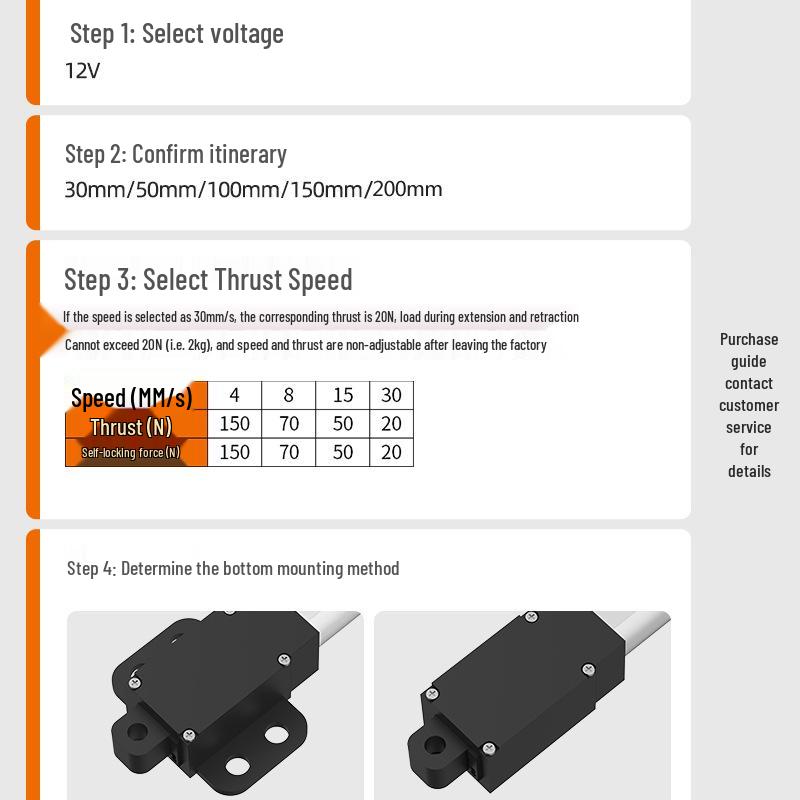 Step 1: Select voltage
12V

Step 2: Confirm itinerary
30mm/50mm/100mm/150mm/200mm

Step 3: Select Thrust Speed
If the speed is selected as 30mm/s, the corresponding thrust is 20N, load during extension and retraction
Cannot exceed 20N (i.e. 2kg), and speed and thrust are non-adjustable after leaving the factory

| Speed (MM/s) | 4 | 8 | 15 | 30 |
|---|---|---|---|---|
| Thrust (N) | 150 | 70 | 50 | 20 |
| Self-locking force (N) | 150 | 70 | 50 | 20 |

Purchase guide contact customer service for details

Step 4: Determine the bottom mounting method