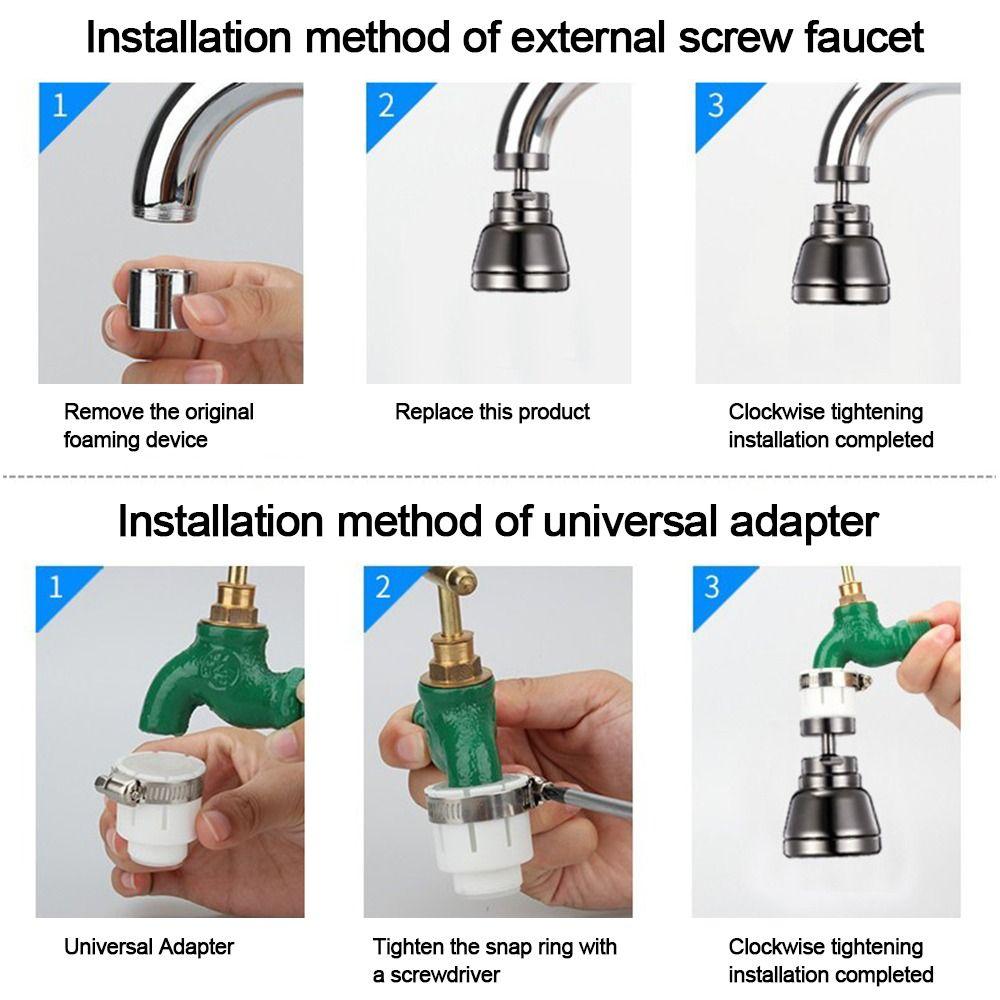 Installation method of external screw faucet

1

Remove the original foaming device

2

Replace this product

3

Clockwise tightening installation completed

Installation method of universal adapter

1

Universal Adapter

2

Tighten the snap ring with a screwdriver

3

Clockwise tightening installation completed