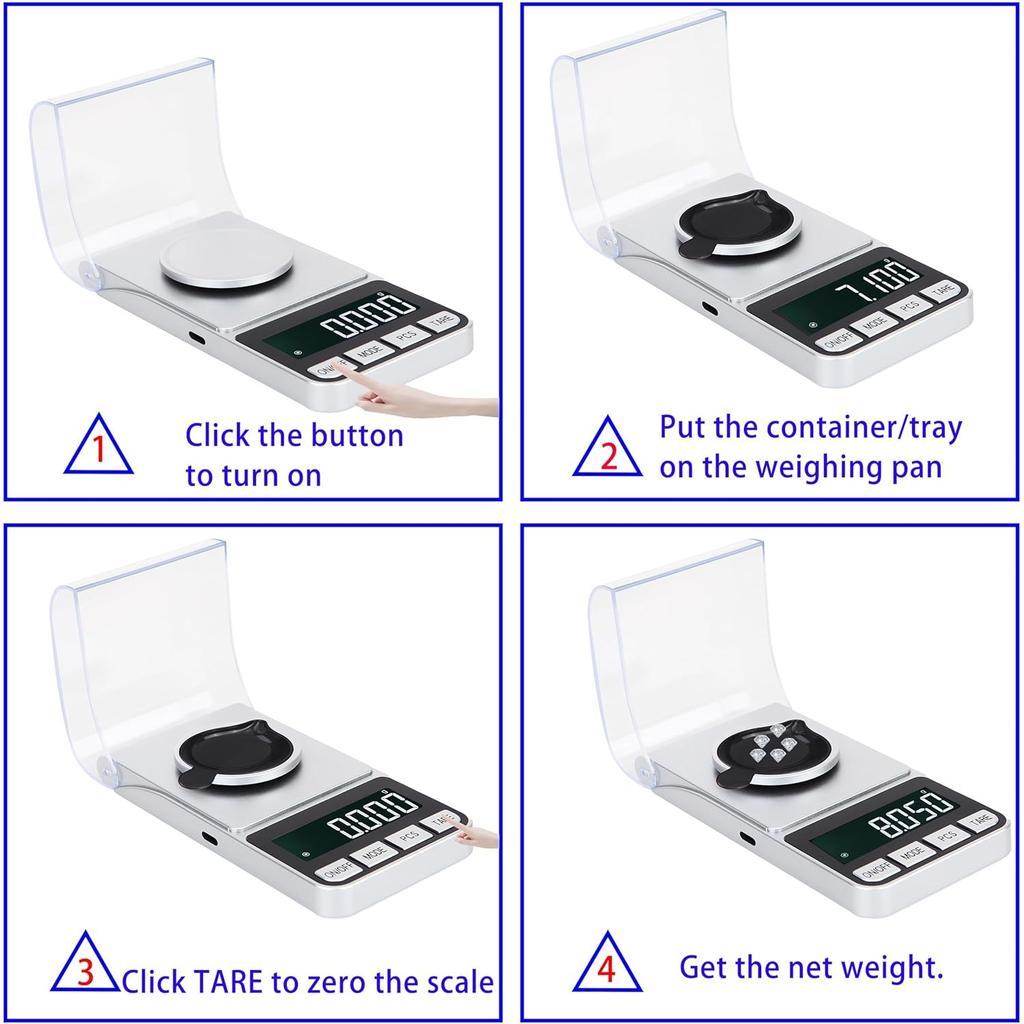 0.000

ON/OFF MODE PCS TARE

1 Click the button to turn on

7.100

ON/OFF MODE PCS TARE

2 Put the container/tray on the weighing pan

0.000

ON/OFF MODE PCS TARE

3 Click TARE to zero the scale

8.050

ON/OFF MODE PCS TARE

4 Get the net weight.