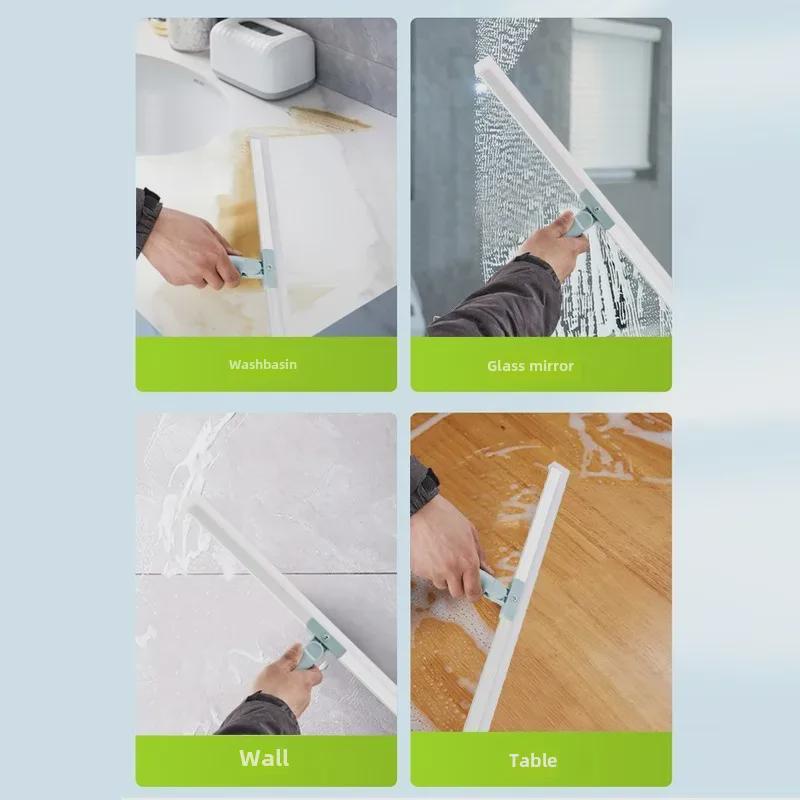 Washbasin

Glass mirror

Wall

Table